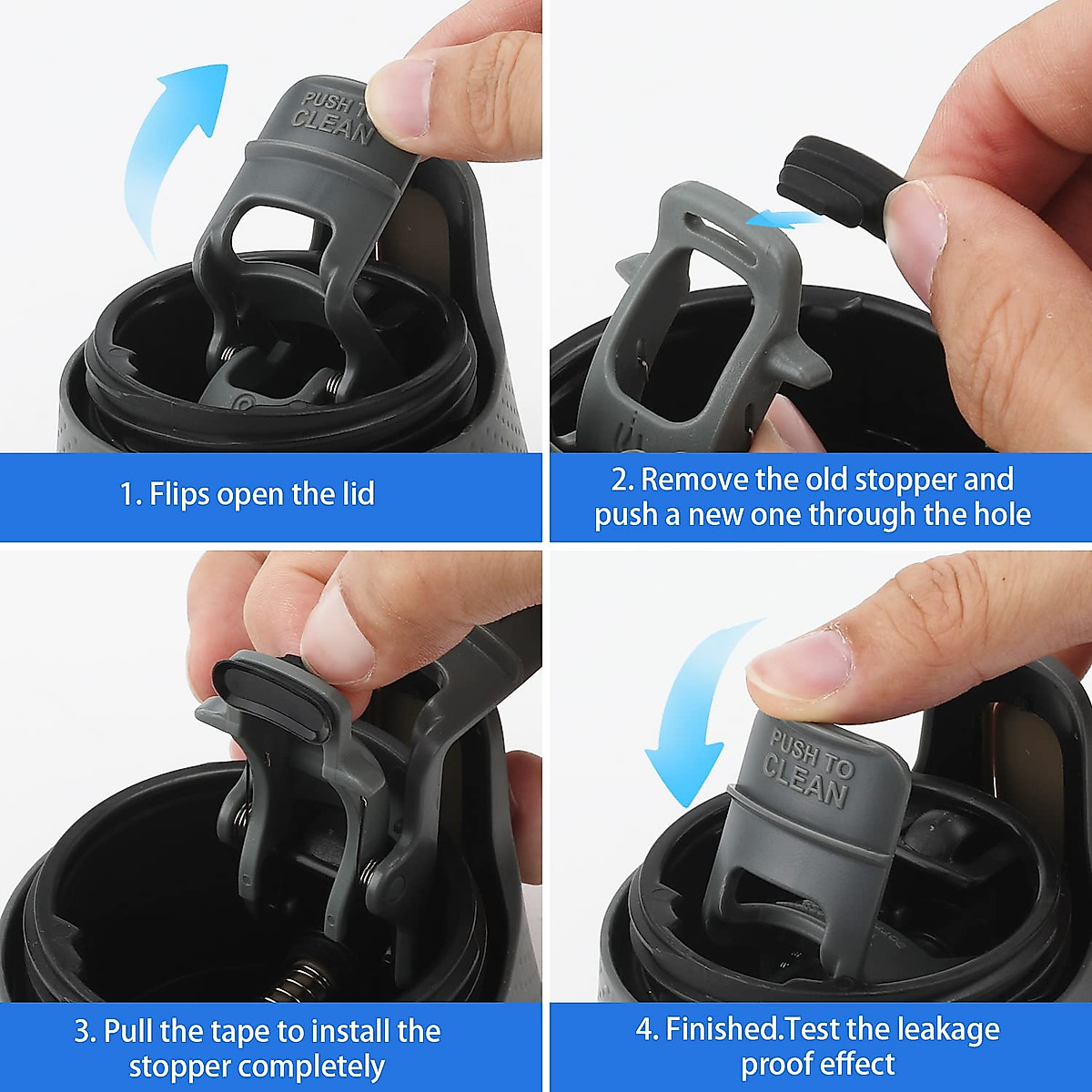 PUSH TO CLEAN

1. Flips open the lid

2. Remove the old stopper and push a new one through the hole

3. Pull the tape to install the stopper completely

PUSH TO CLEAN

4. Finished.Test the leakage proof effect