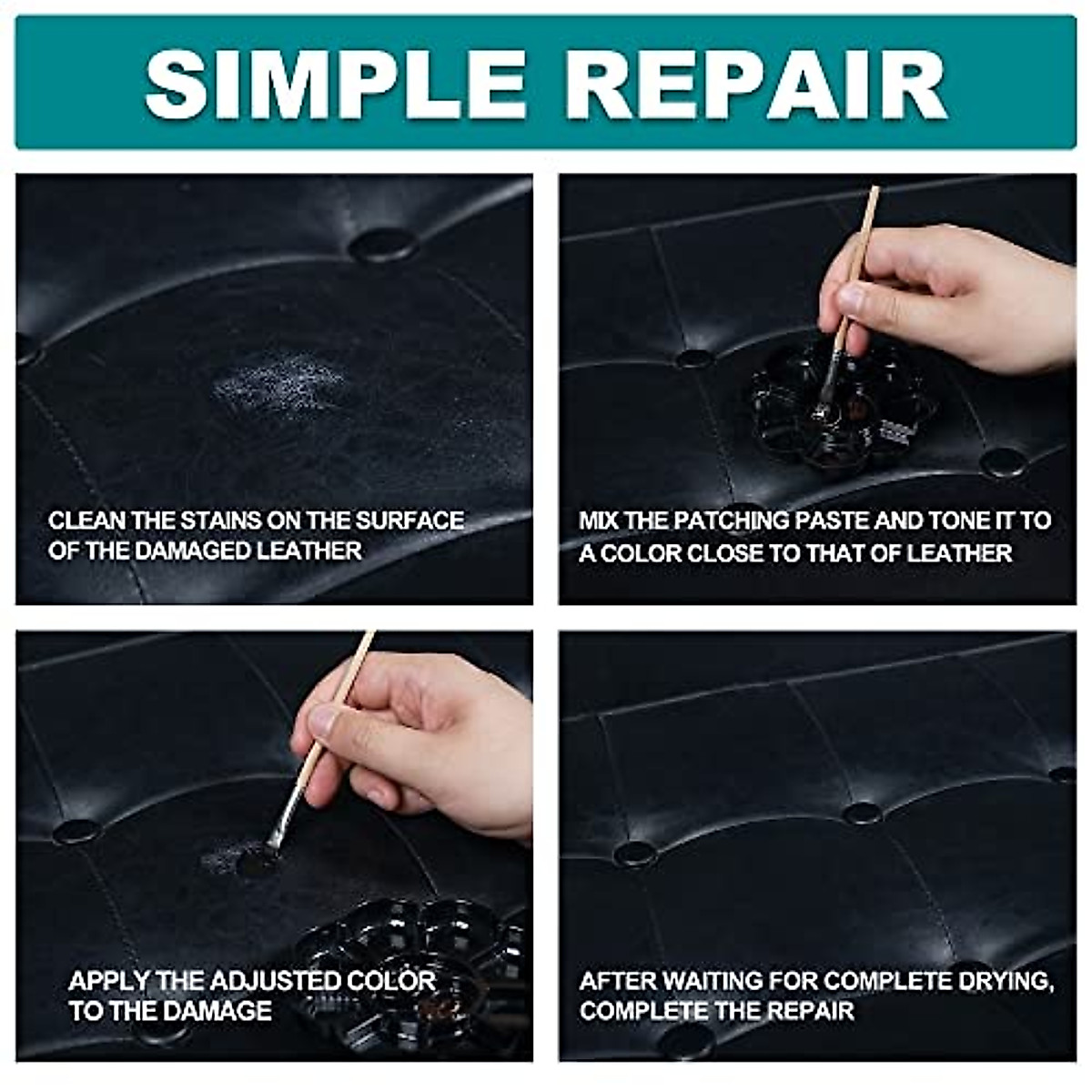 SIMPLE REPAIR

CLEAN THE STAINS ON THE SURFACE OF THE DAMAGED LEATHER

MIX THE PATCHING PASTE AND TONE IT TO A COLOR CLOSE TO THAT OF LEATHER

APPLY THE ADJUSTED COLOR TO THE DAMAGE

AFTER WAITING FOR COMPLETE DRYING, COMPLETE THE REPAIR