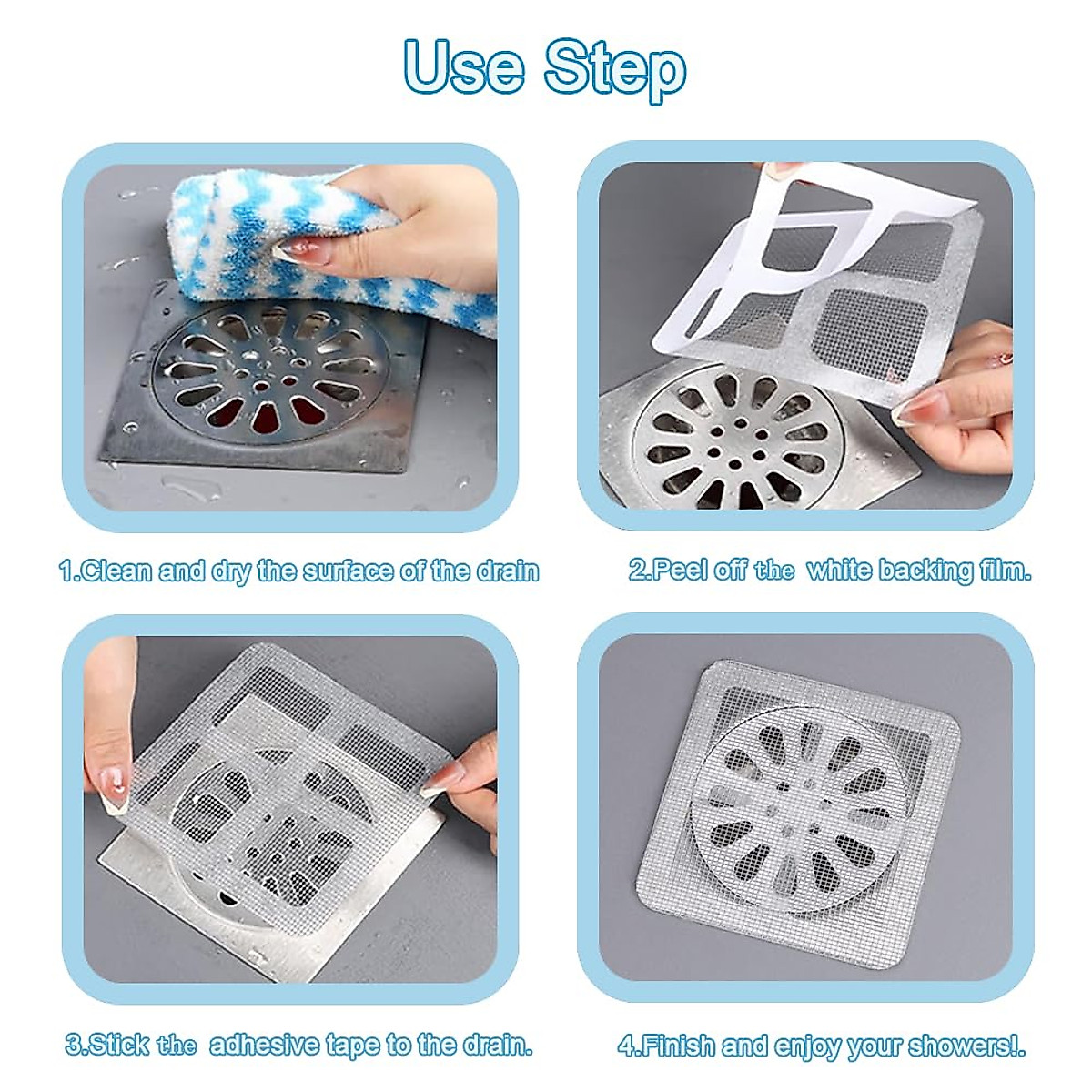 Use Step

1.Clean and dry the surface of the drain

2.Peel off the white backing film.

3.Stick the adhesive tape to the drain.

4.Finish and enjoy your showers!.