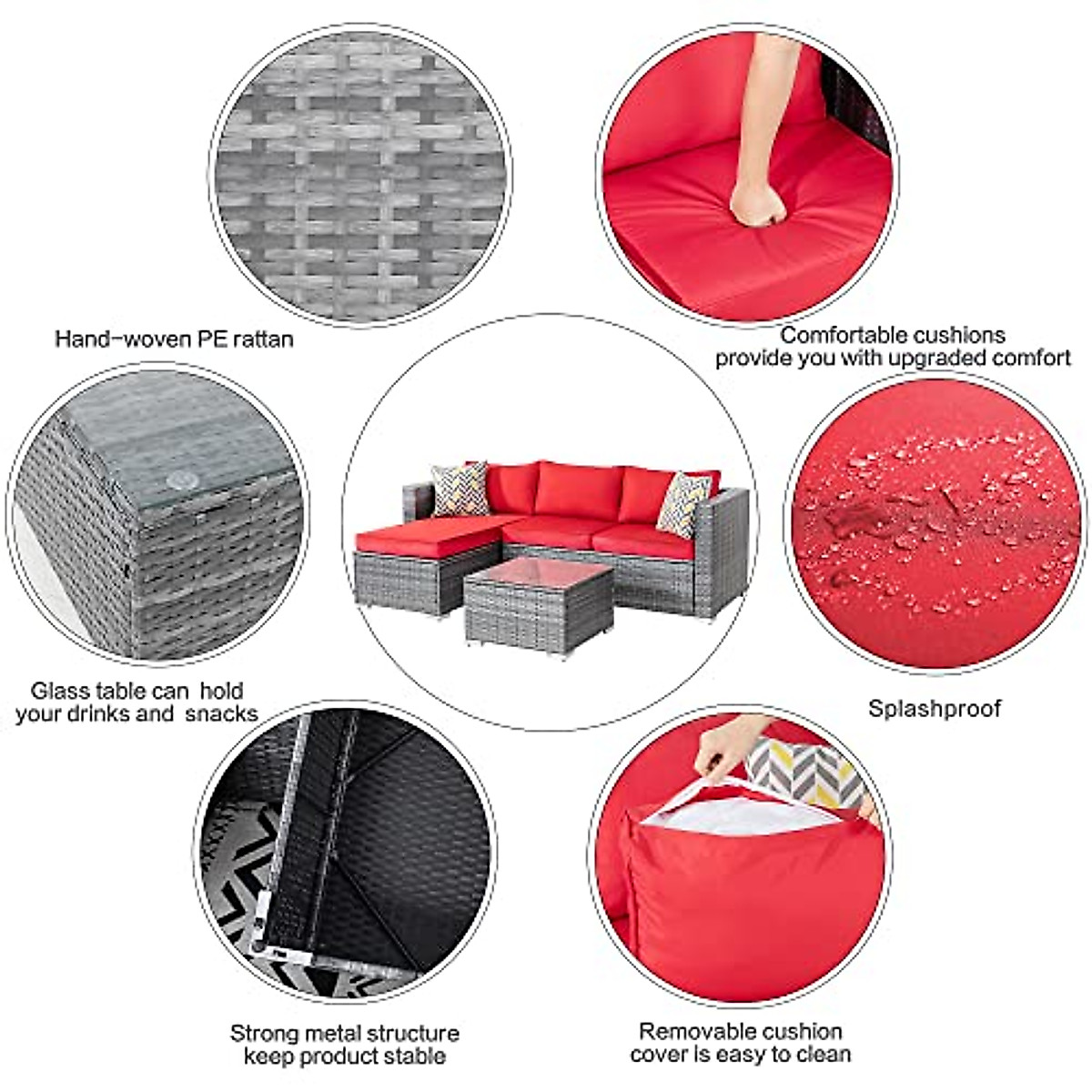 Hand-woven PE rattan

Comfortable cushions provide you with upgraded comfort

Glass table can hold your drinks and snacks

Splashproof

Strong metal structure keep product stable

Removable cushion cover is easy to clean