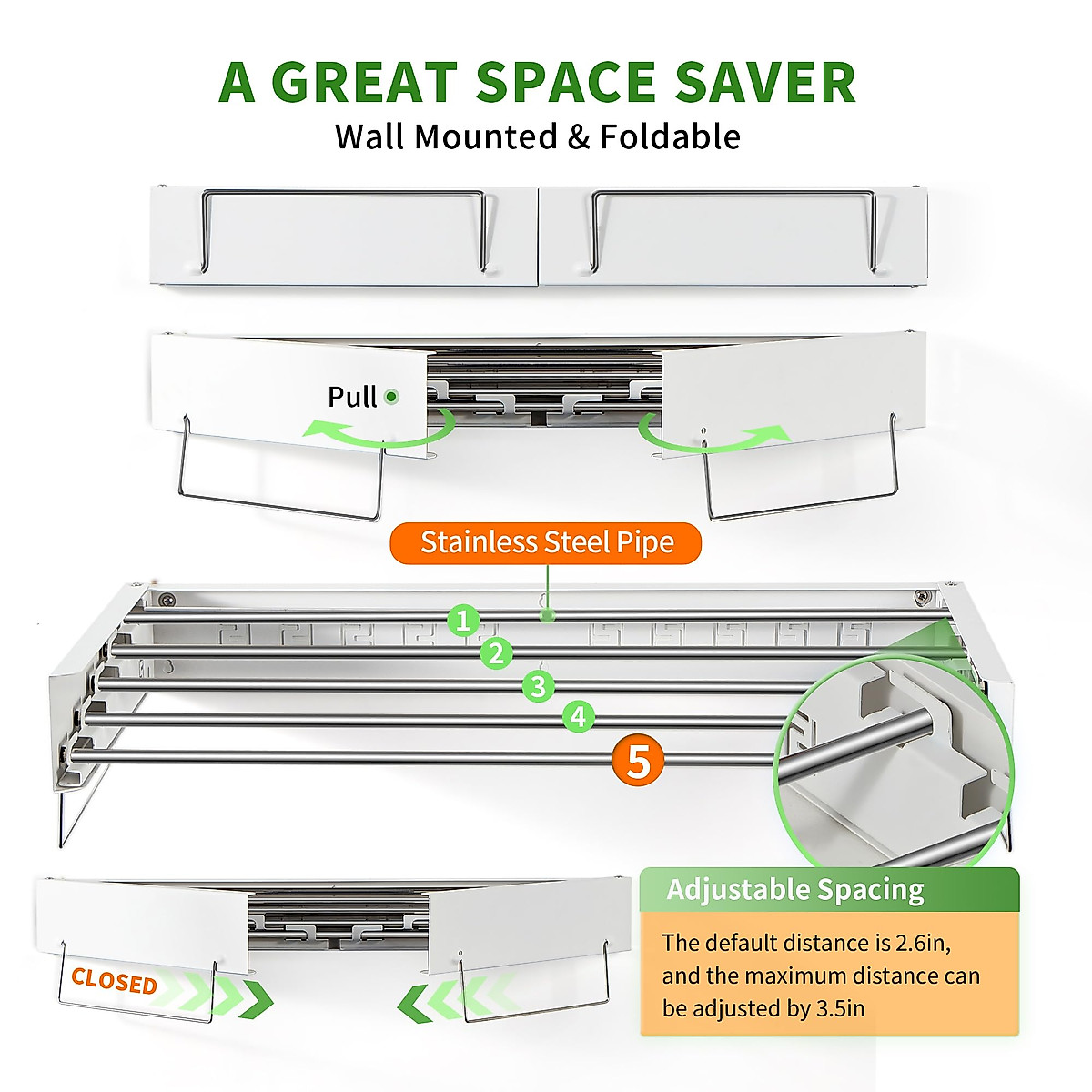 A GREAT SPACE SAVER
Wall Mounted & Foldable

Pull

Stainless Steel Pipe

1
2
3
4
5

CLOSED

Adjustable Spacing
The default distance is 2.6in, and the maximum distance can be adjusted by 3.5in