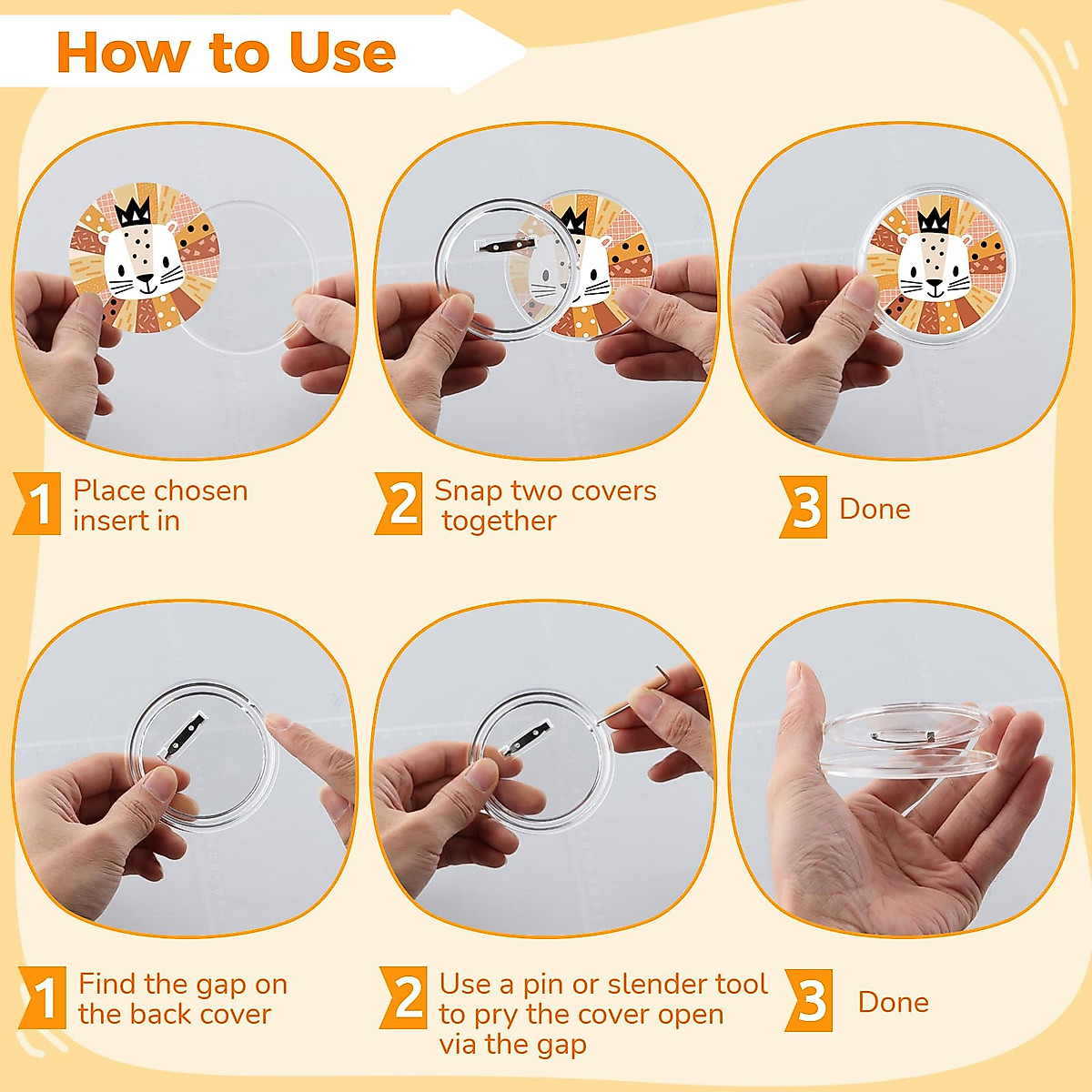 How to Use

1 Place chosen insert in

2 Snap two covers together

3 Done

1 Find the gap on the back cover

2 Use a pin or slender tool to pry the cover open via the gap

3 Done