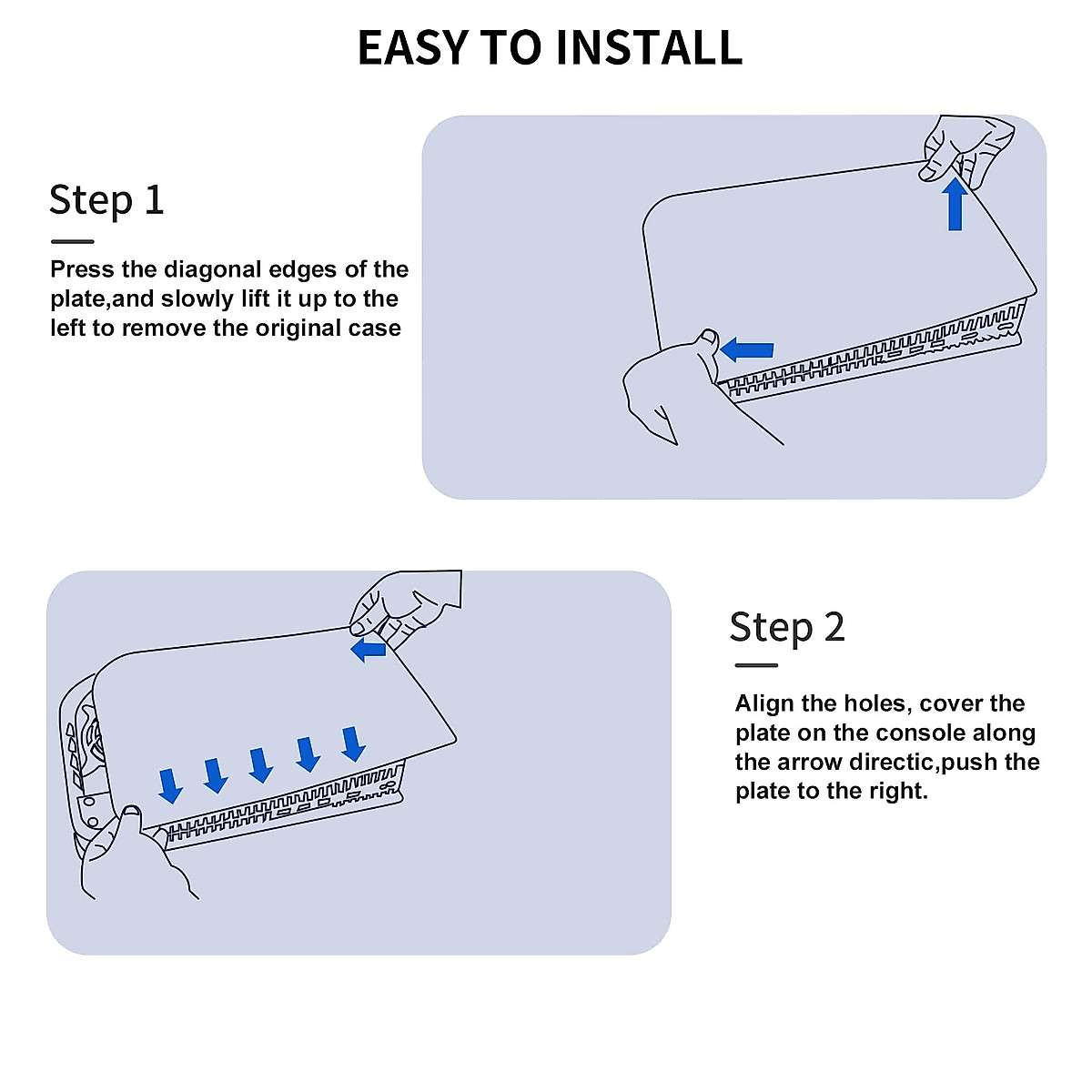 EASY TO INSTALL

Step 1

Press the diagonal edges of the plate,and slowly lift it up to the left to remove the original case

Step 2

Align the holes, cover the plate on the console along the arrow directic,push the plate to the right.