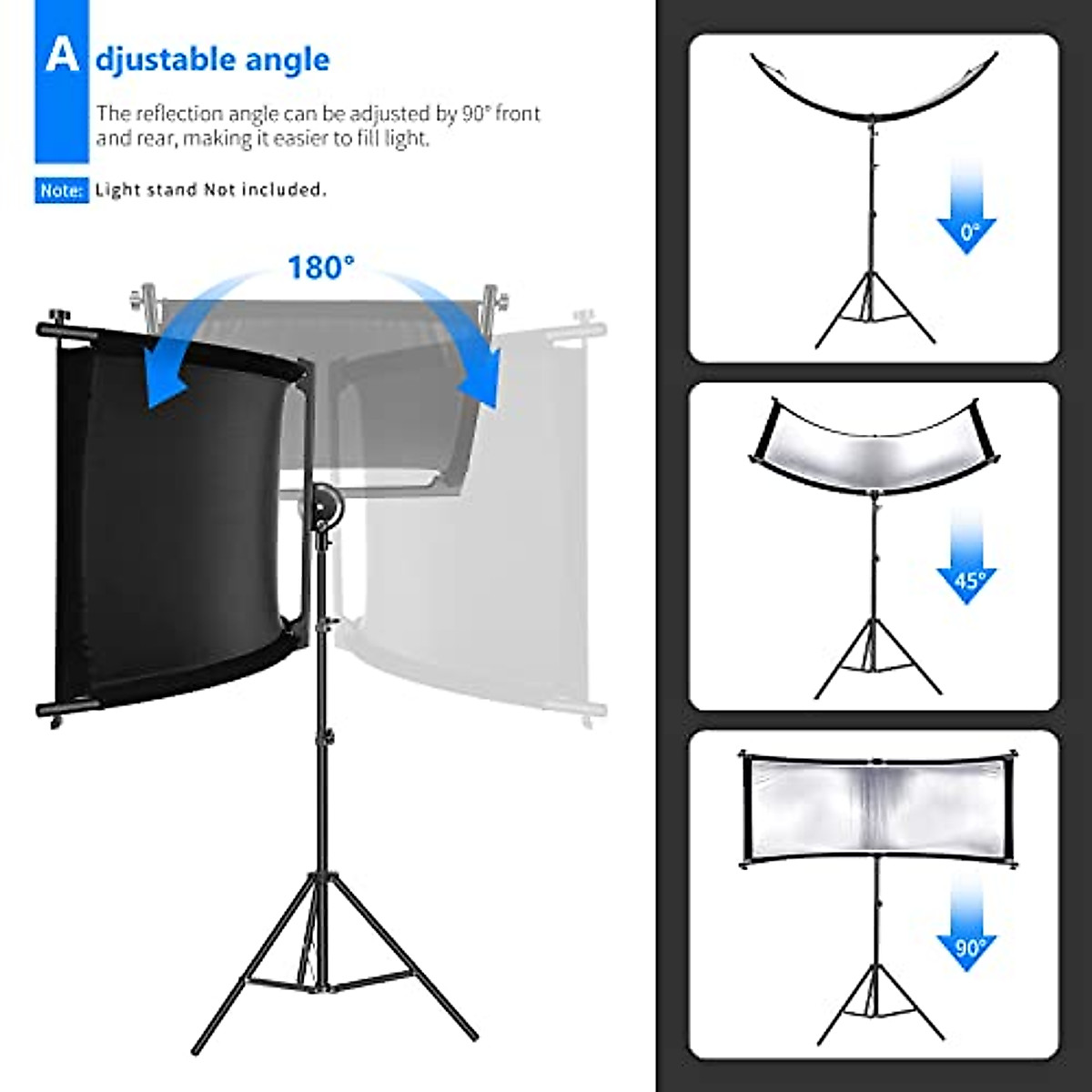 Adjustable angle

The reflection angle can be adjusted by 90° front and rear, making it easier to fill light.

Note: Light stand Not included.

180°

0°

45°

90°