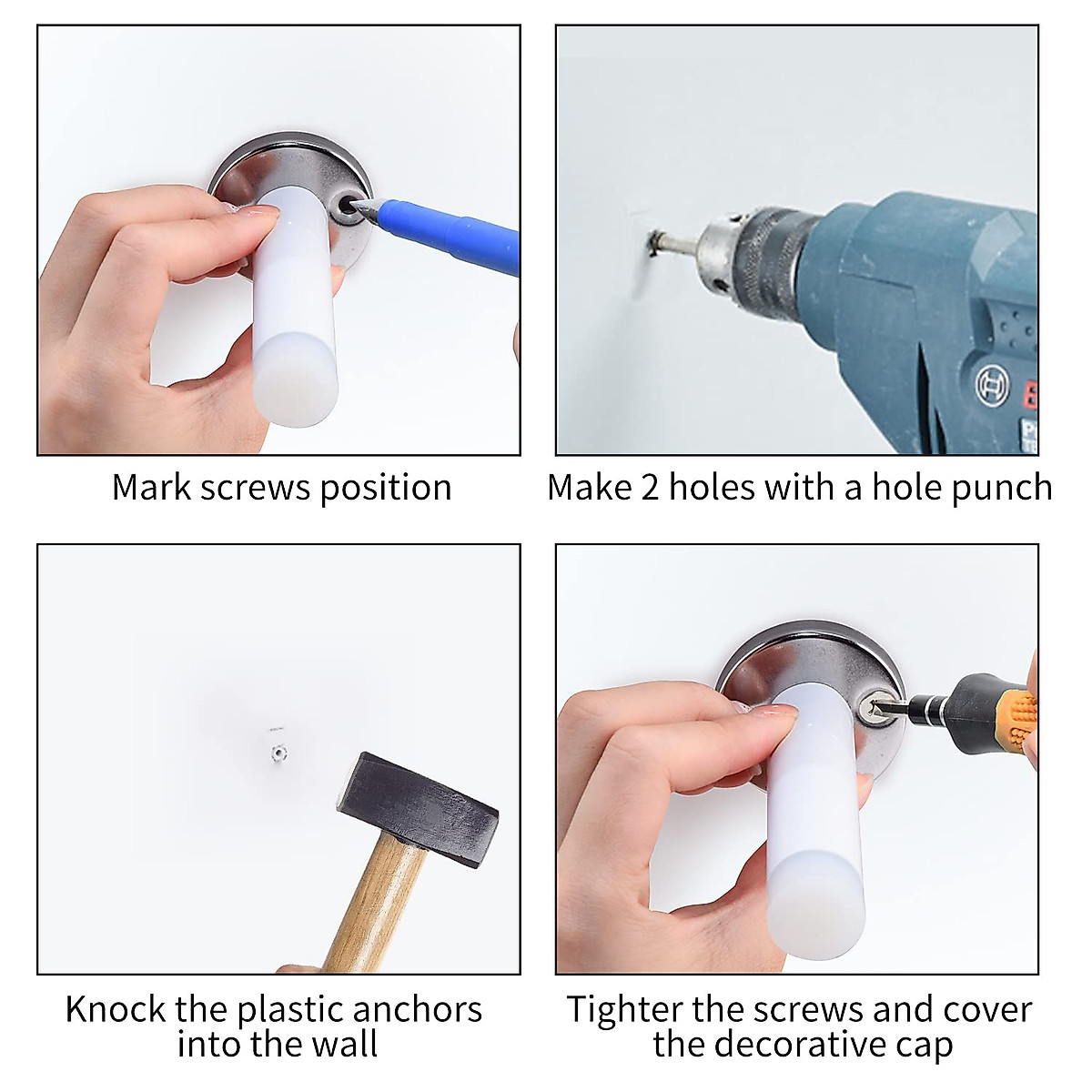 Mark screws position

Make 2 holes with a hole punch

Knock the plastic anchors into the wall

Tighter the screws and cover the decorative cap