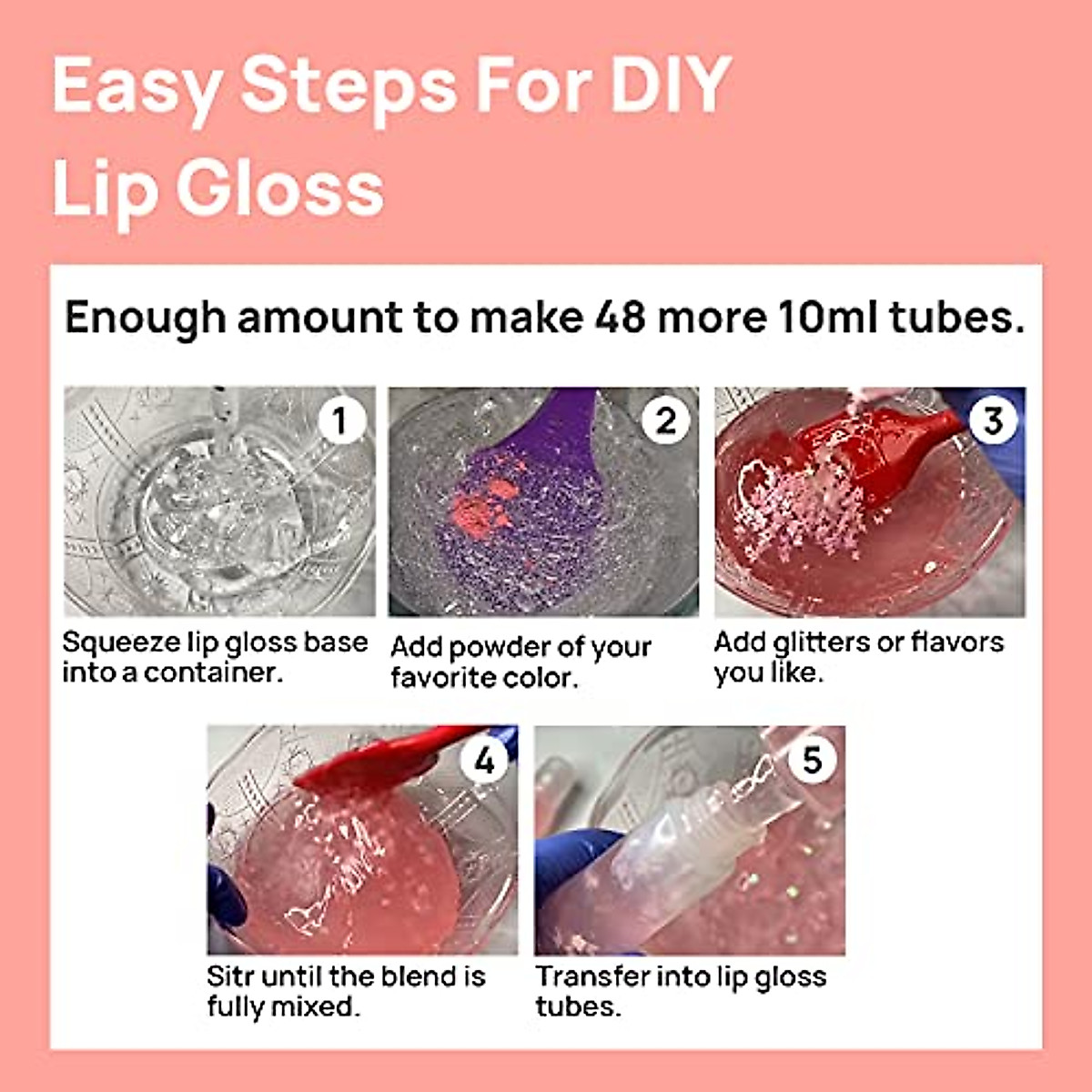 Easy Steps For DIY Lip Gloss

Enough amount to make 48 more 10ml tubes.

1

Squeeze lip gloss base into a container.

2

Add powder of your favorite color.

3

Add glitters or flavors you like.

4

Sitr until the blend is fully mixed.

5

Transfer into lip gloss tubes.