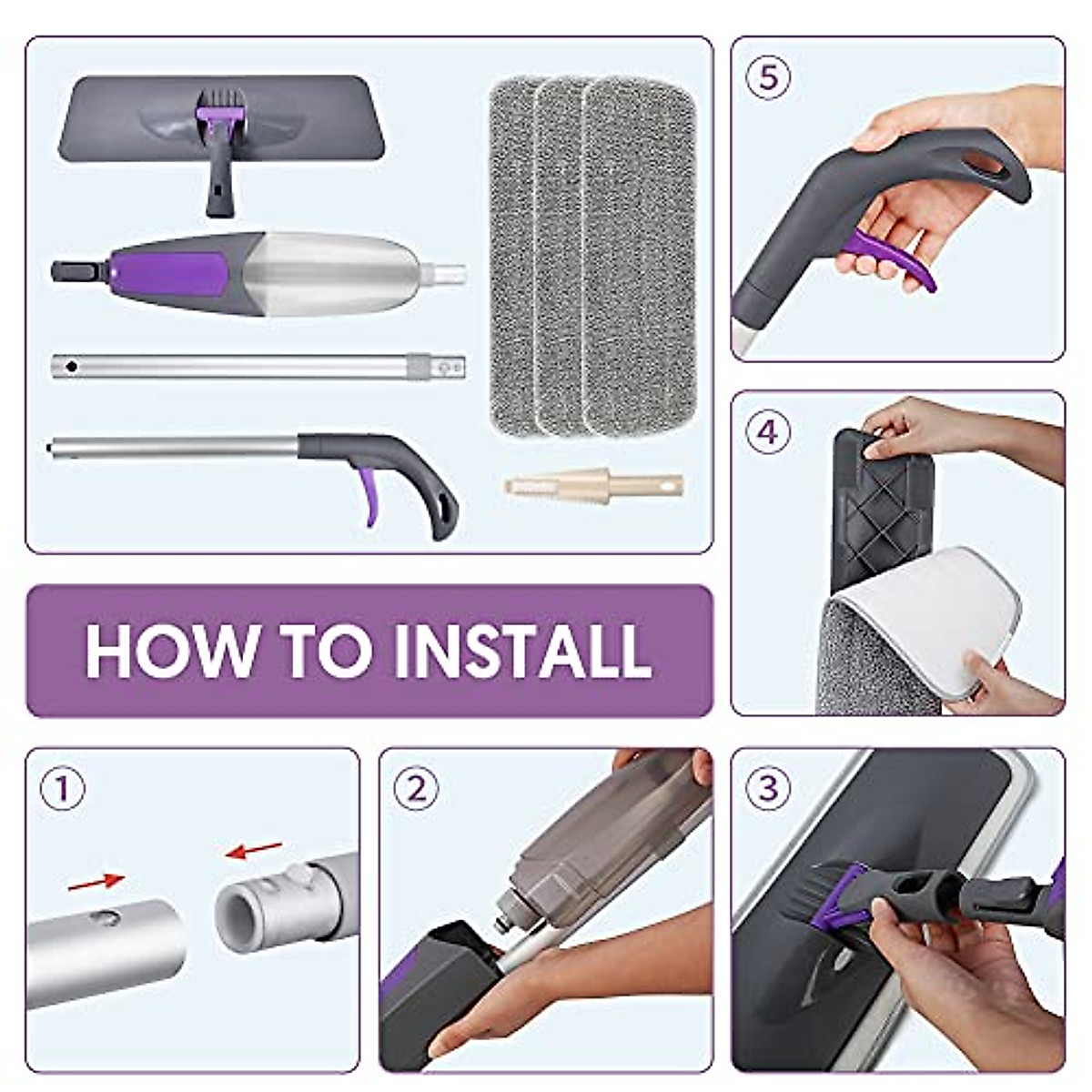 5

4

HOW TO INSTALL

1

2

3