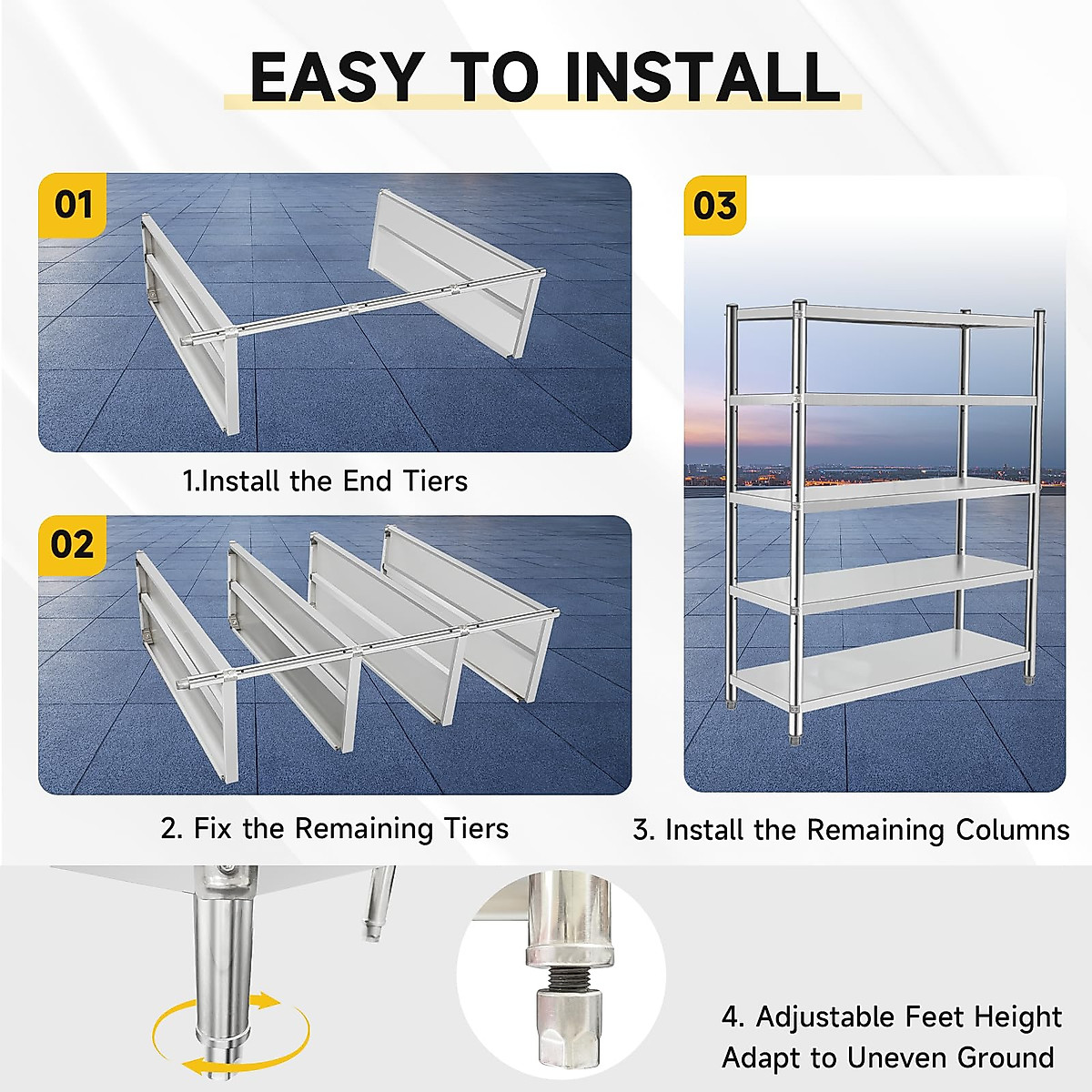 EASY TO INSTALL

01

1.Install the End Tiers

02

2. Fix the Remaining Tiers

03

3. Install the Remaining Columns

4. Adjustable Feet Height Adapt to Uneven Ground