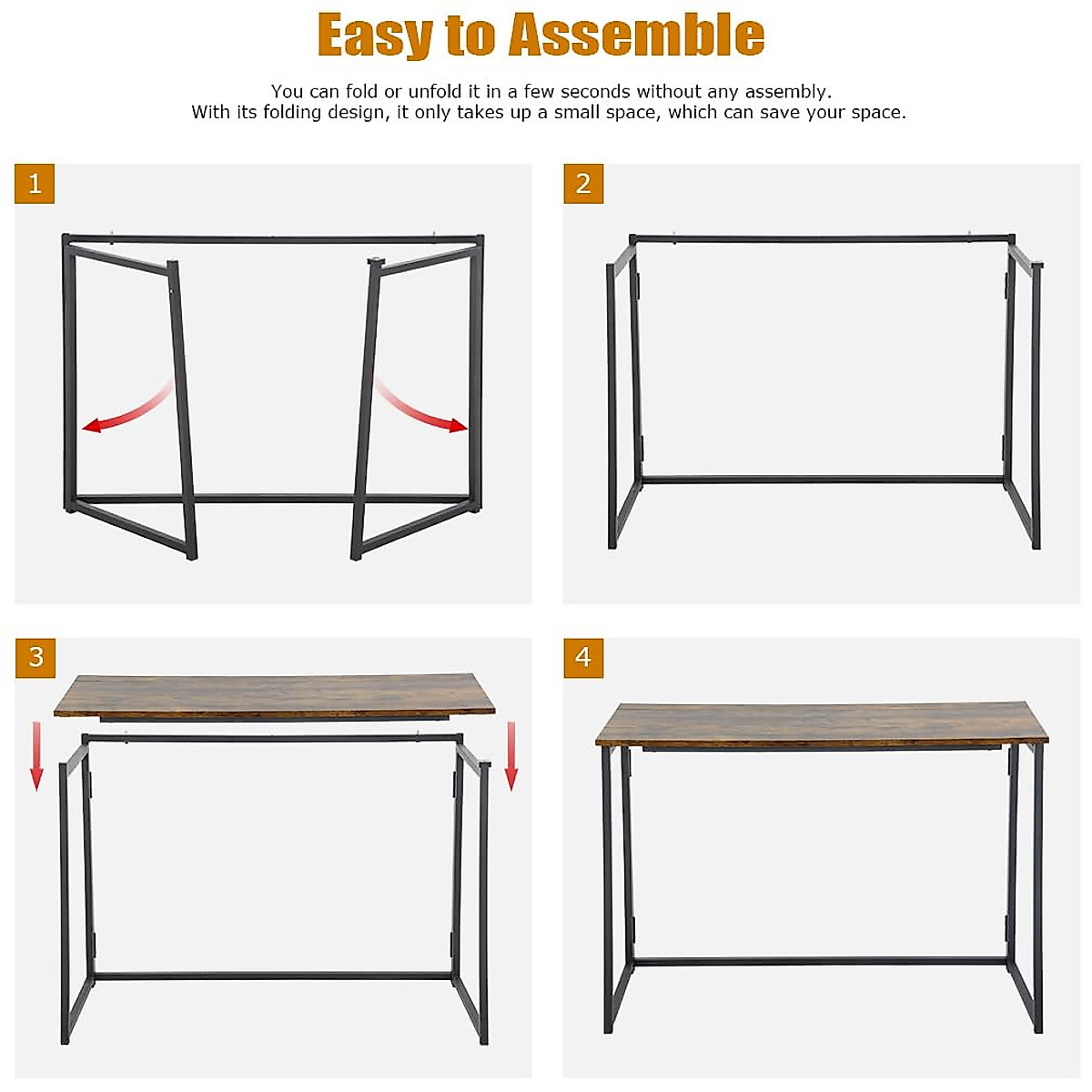 Easy to Assemble

You can fold or unfold it in a few seconds without any assembly.
With its folding design, it only takes up a small space, which can save your space.

1

2

3

4