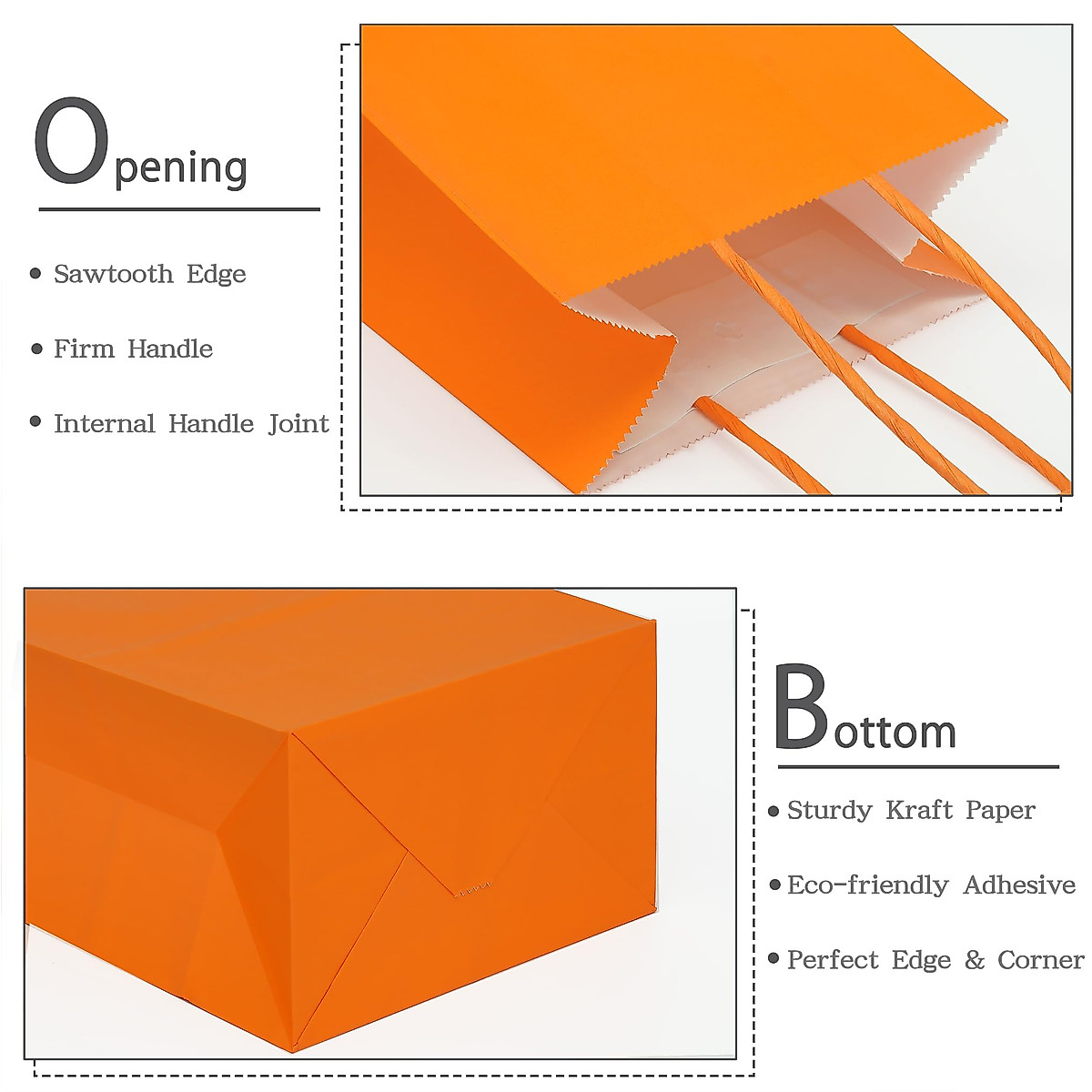 Opening

• Sawtooth Edge

• Firm Handle

• Internal Handle Joint

Bottom

• Sturdy Kraft Paper

• Eco-friendly Adhesive

• Perfect Edge & Corner