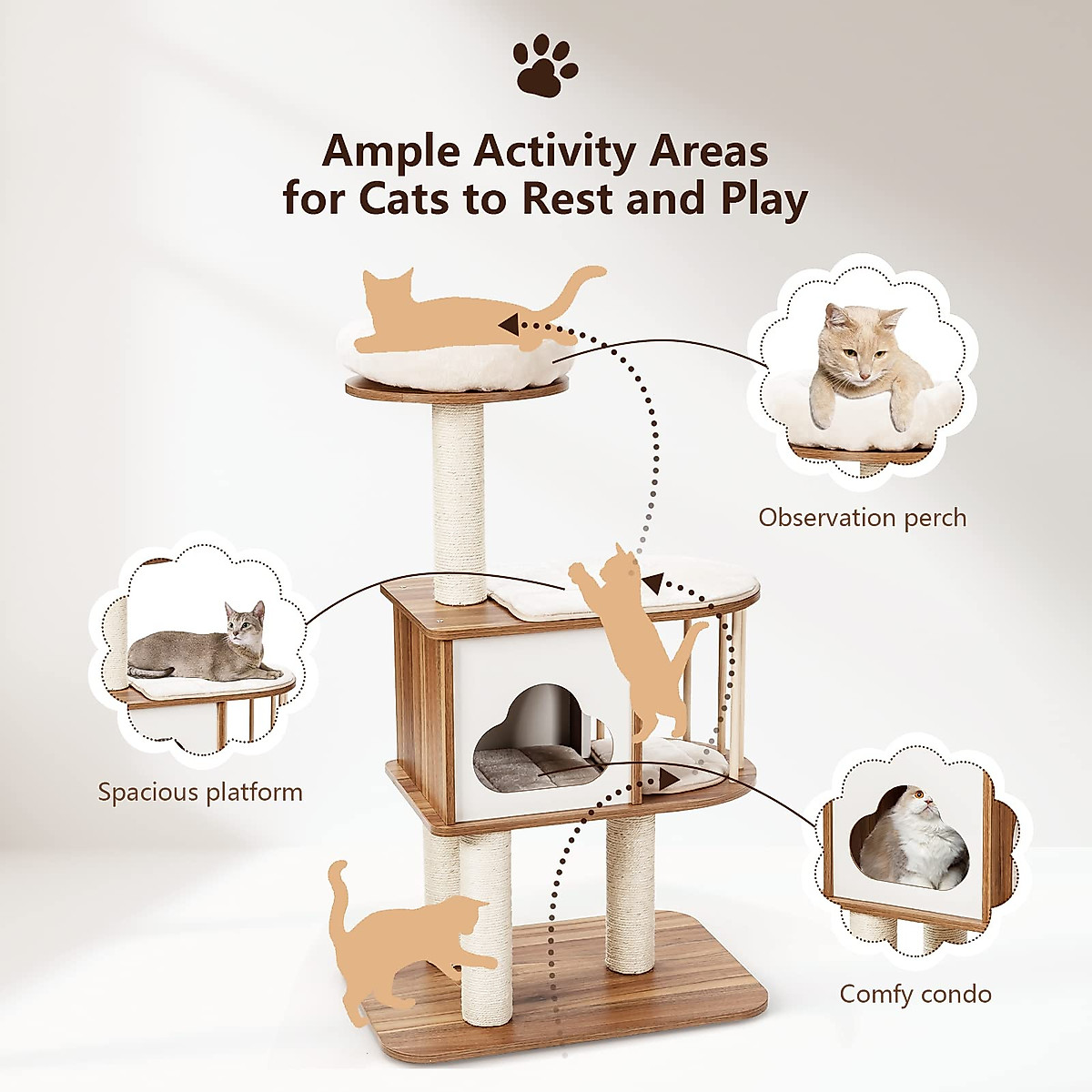 Ample Activity Areas for Cats to Rest and Play

Observation perch

Spacious platform

Comfy condo