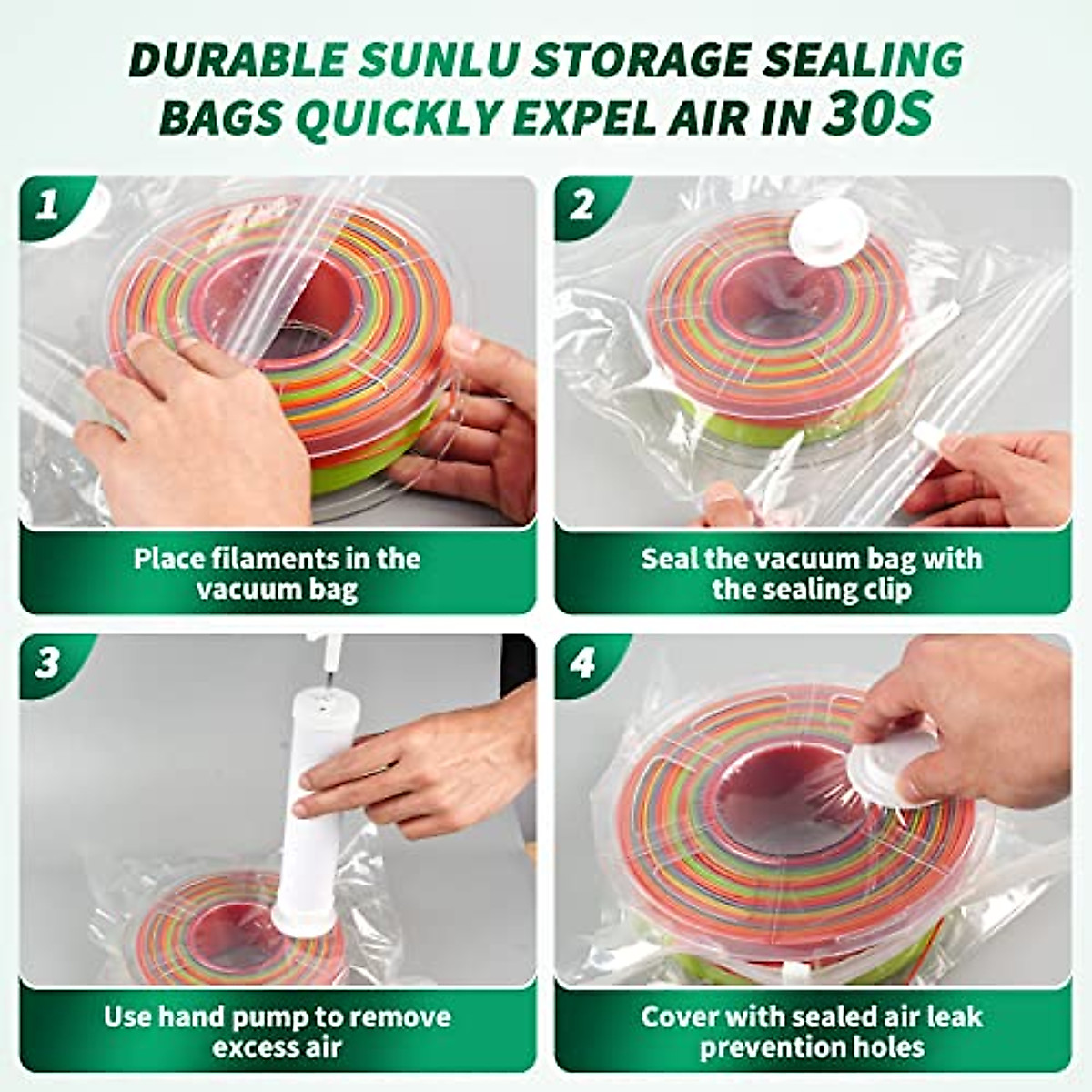 DURABLE SUNLU STORAGE SEALING BAGS QUICKLY EXPEL AIR IN 30S

1

Place filaments in the vacuum bag

2

Seal the vacuum bag with the sealing clip

3

Use hand pump to remove excess air

4

Cover with sealed air leak prevention holes