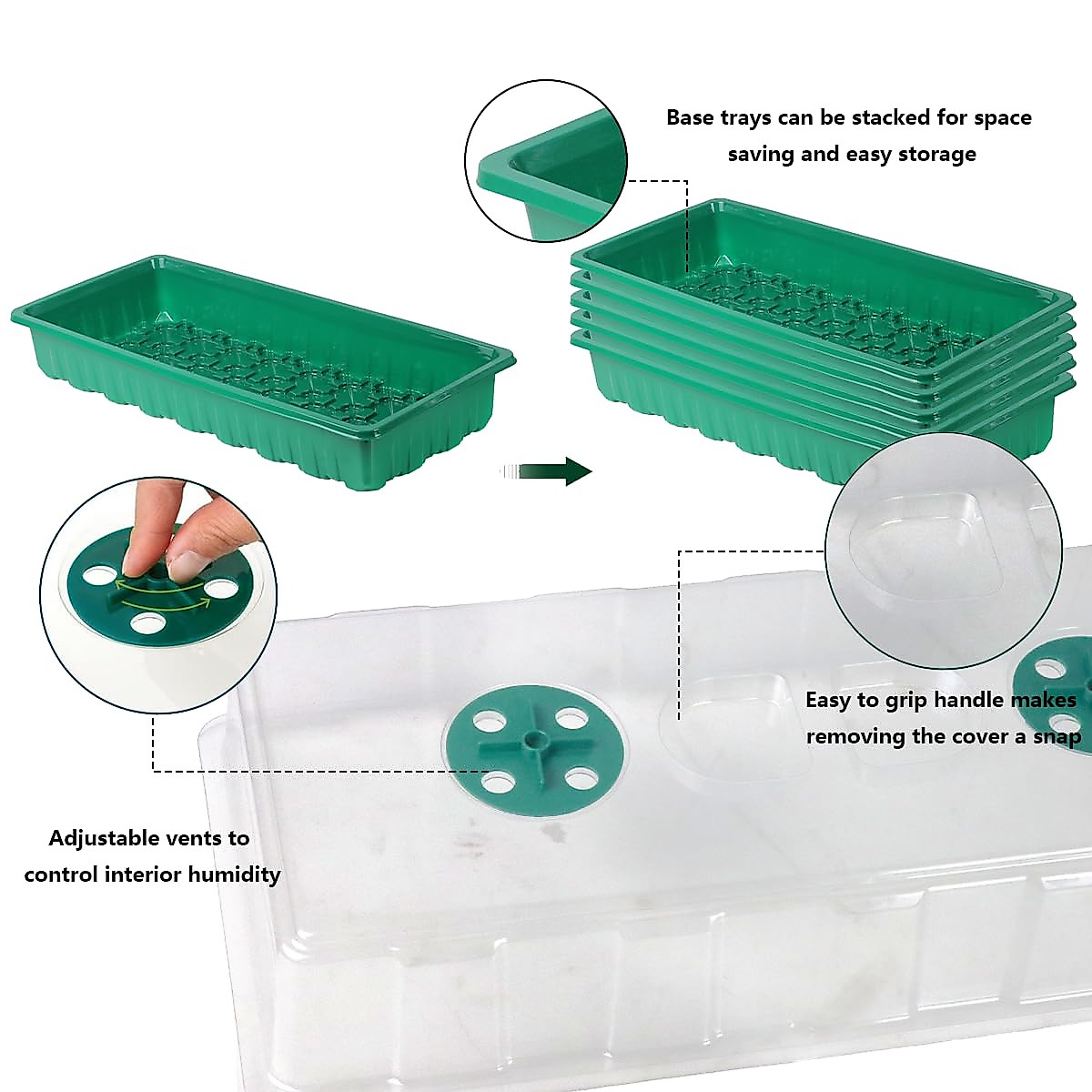 Base trays can be stacked for space saving and easy storage

Easy to grip handle makes removing the cover a snap

Adjustable vents to control interior humidity