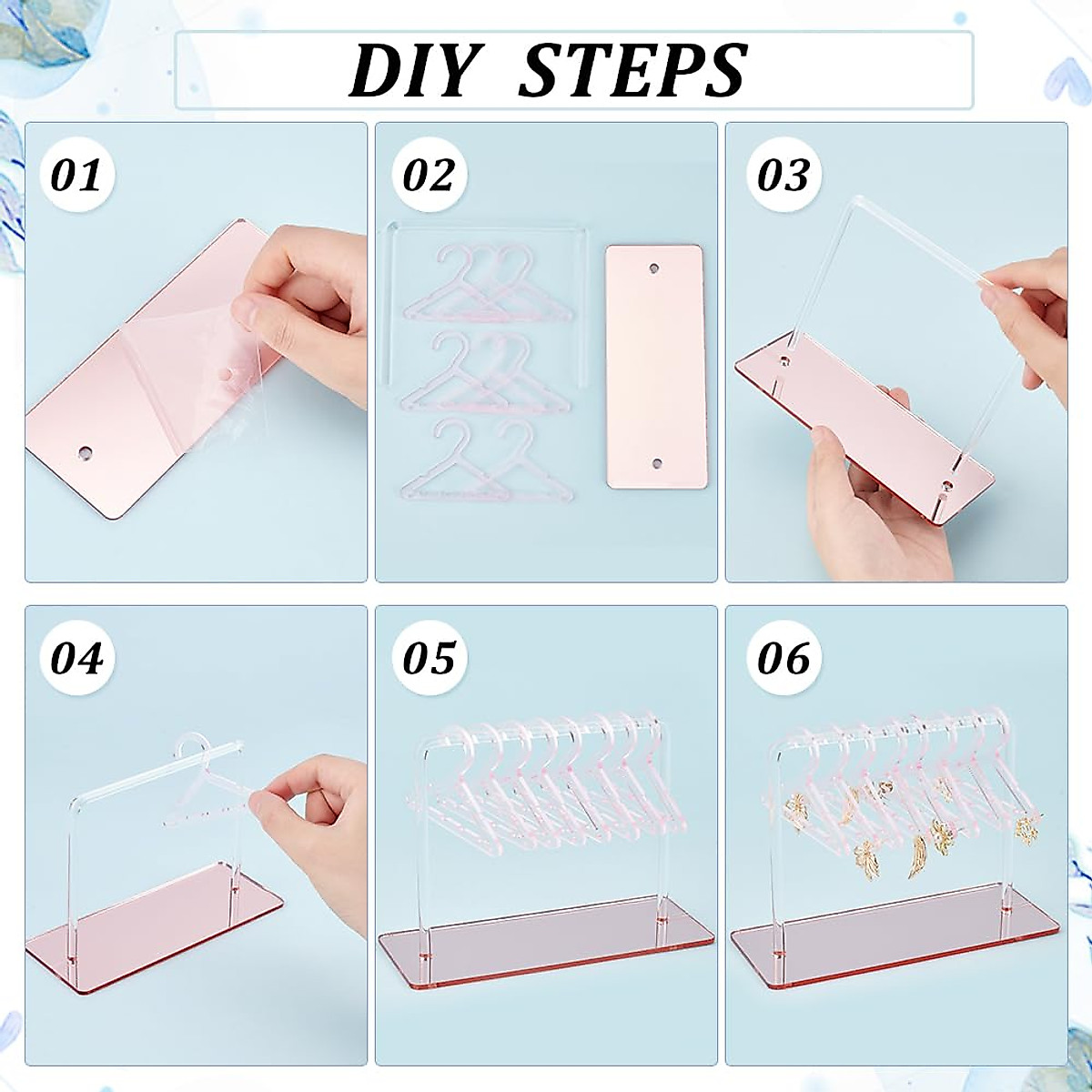 DIY STEPS

01

02

03

04

05

06