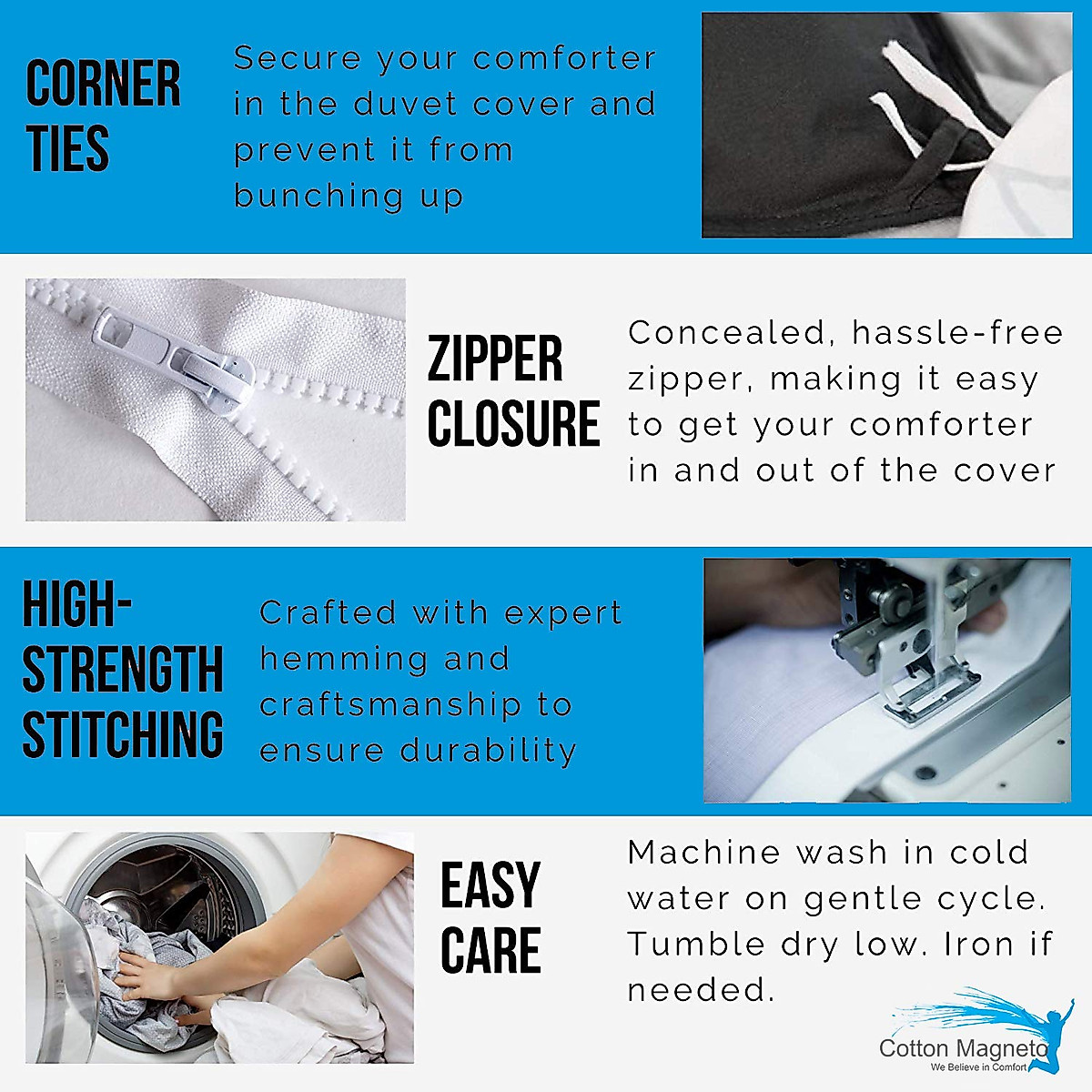 CORNER TIES

Secure your comforter in the duvet cover and prevent it from bunching up

ZIPPER CLOSURE

Concealed, hassle-free zipper, making it easy to get your comforter in and out of the cover

HIGH-STRENGTH STITCHING

Crafted with expert hemming and craftsmanship to ensure durability

EASY CARE

Machine wash in cold water on gentle cycle. Tumble dry low. Iron if needed.

Cotton Magneto
We Believe in Comfort