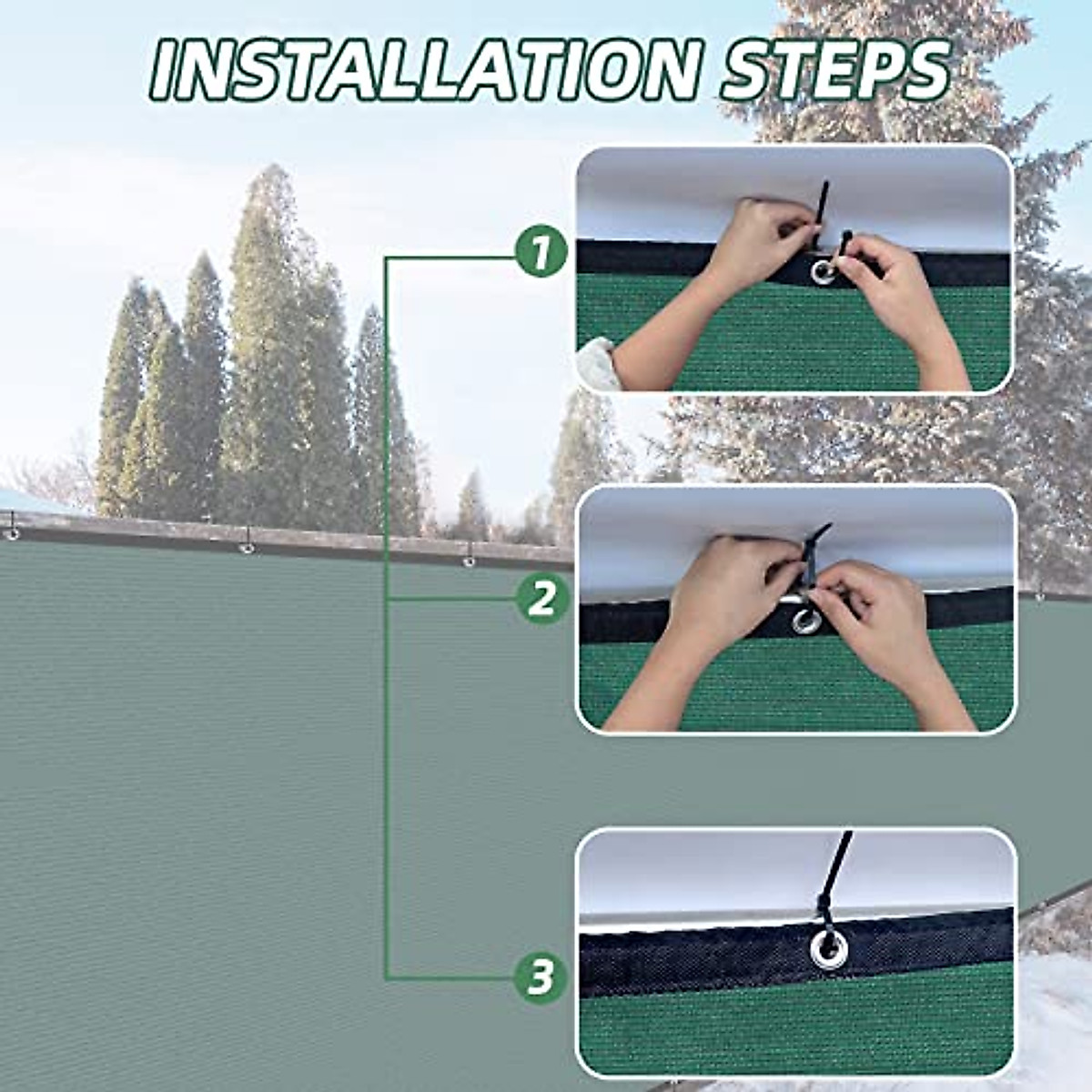 INSTALLATION STEPS

1

2

3