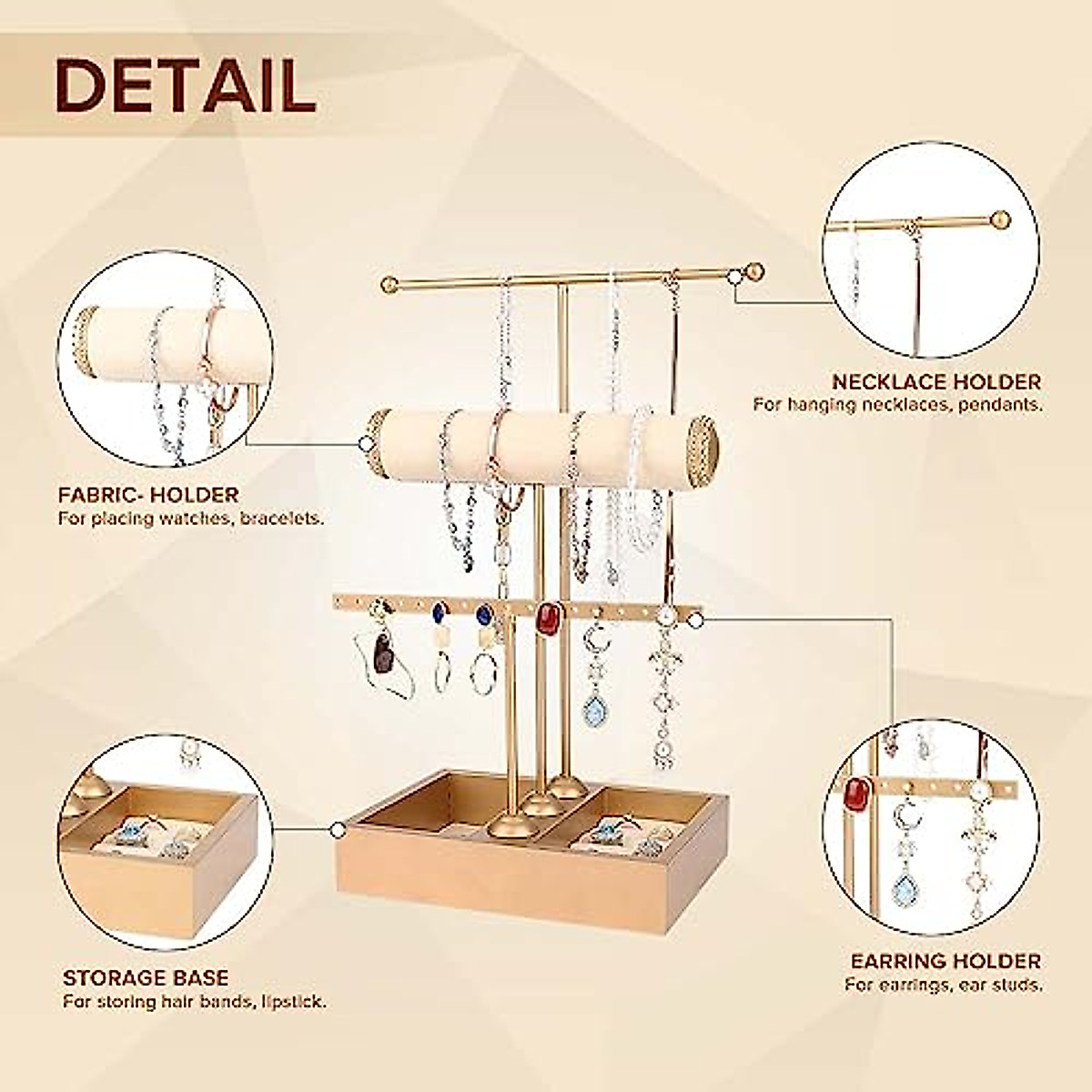 DETAIL

NECKLACE HOLDER
For hanging necklaces, pendants.

FABRIC- HOLDER
For placing watches, bracelets.

STORAGE BASE
For storing hair bands, lipstick.

EARRING HOLDER
For earrings, ear studs.