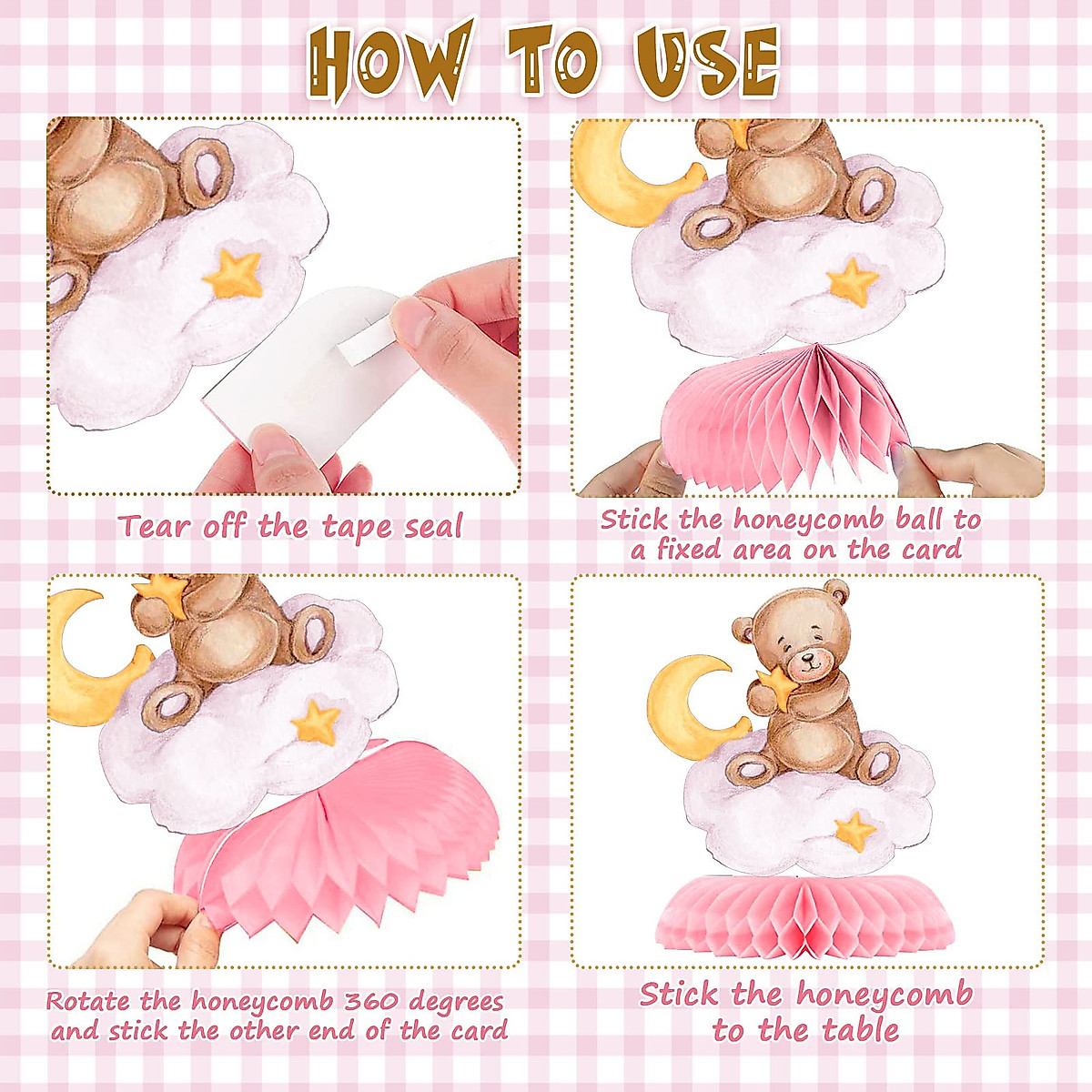 HOW TO USE

Tear off the tape seal

Stick the honeycomb ball to a fixed area on the card

Rotate the honeycomb 360 degrees and stick the other end of the card

Stick the honeycomb to the table