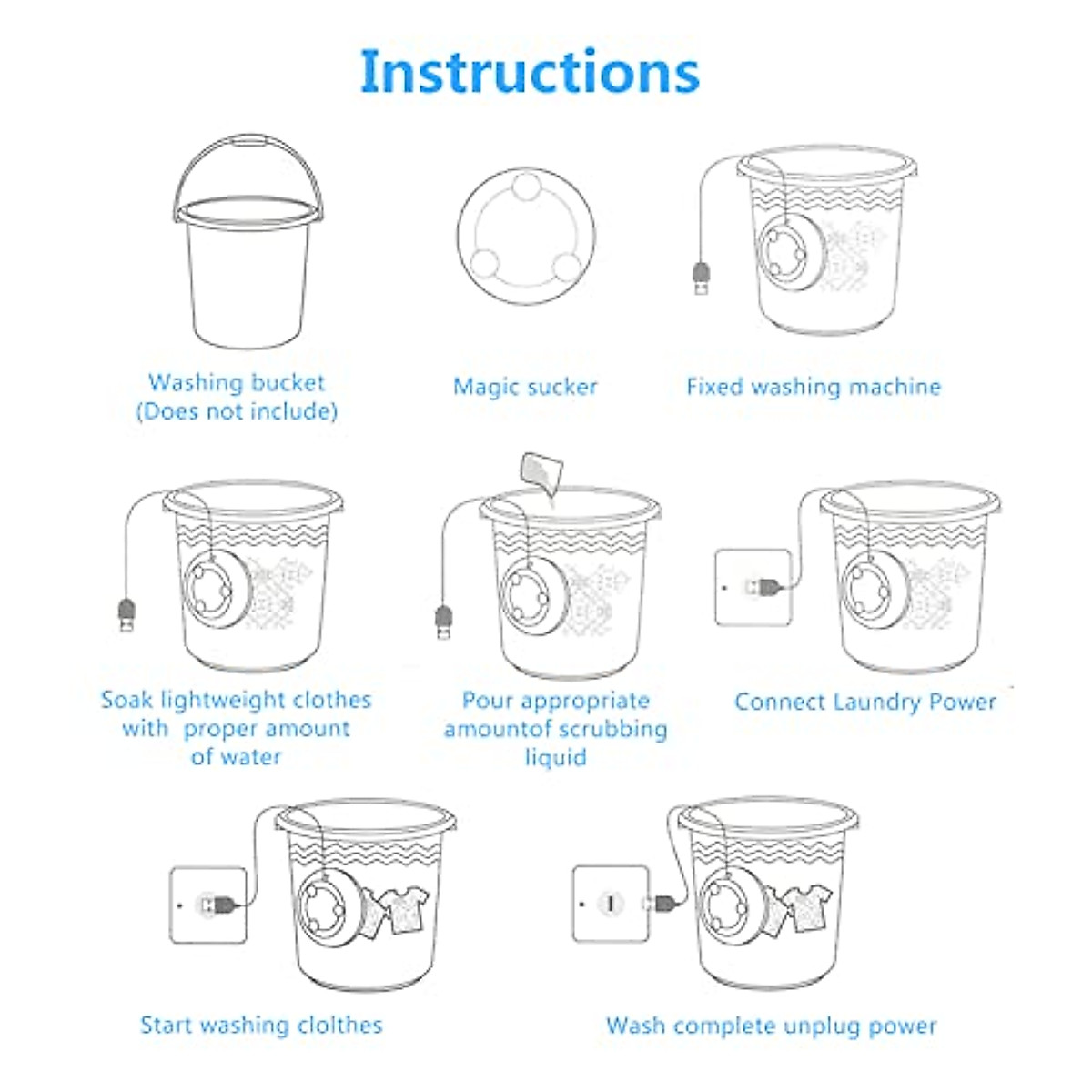 Instructions

Washing bucket (Does not include)

Magic sucker

Fixed washing machine

Soak lightweight clothes with proper amount of water

Pour appropriate amountof scrubbing liquid

Connect Laundry Power

Start washing clolthes

Wash complete unplug power