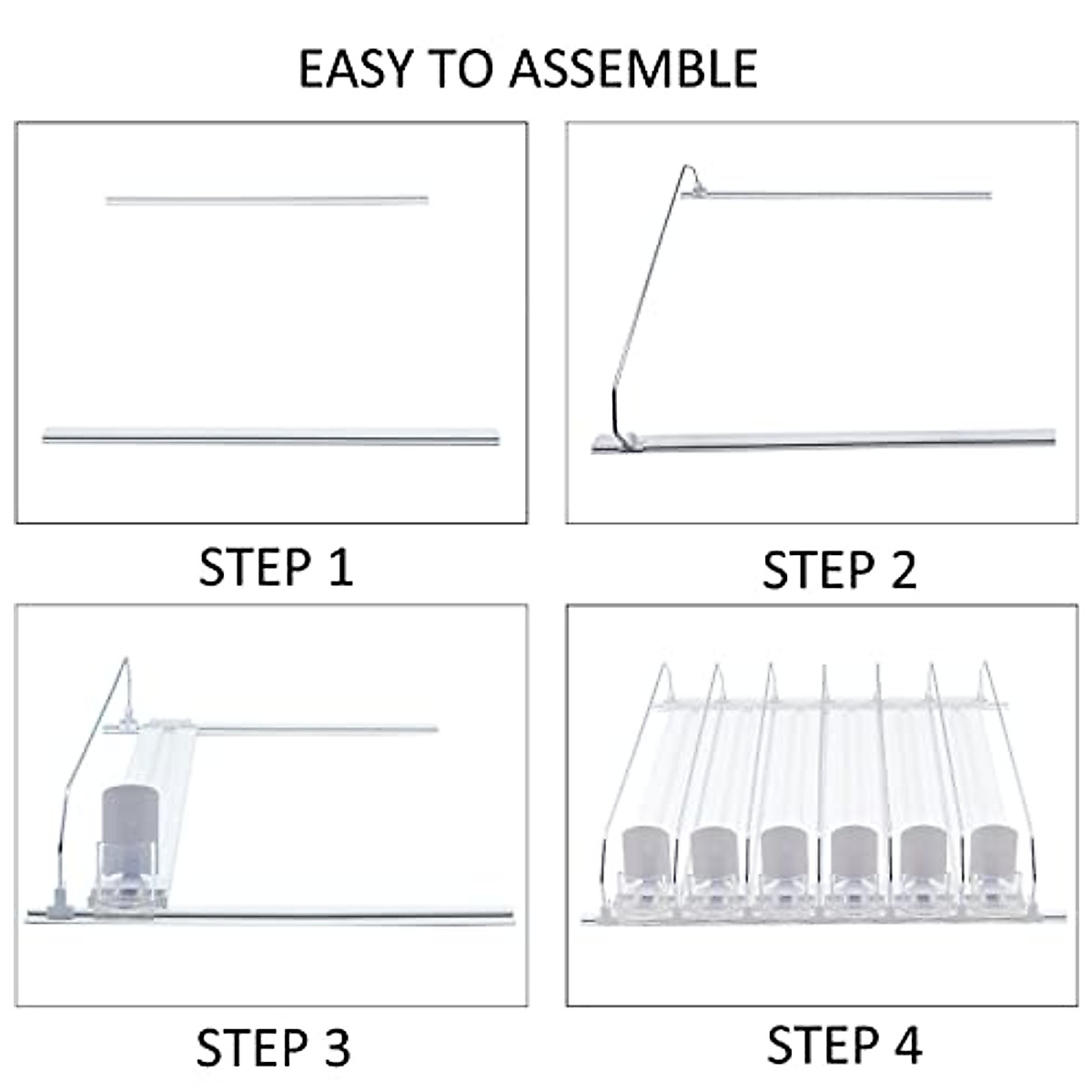 EASY TO ASSEMBLE

STEP 1

STEP 2

STEP 3

STEP 4