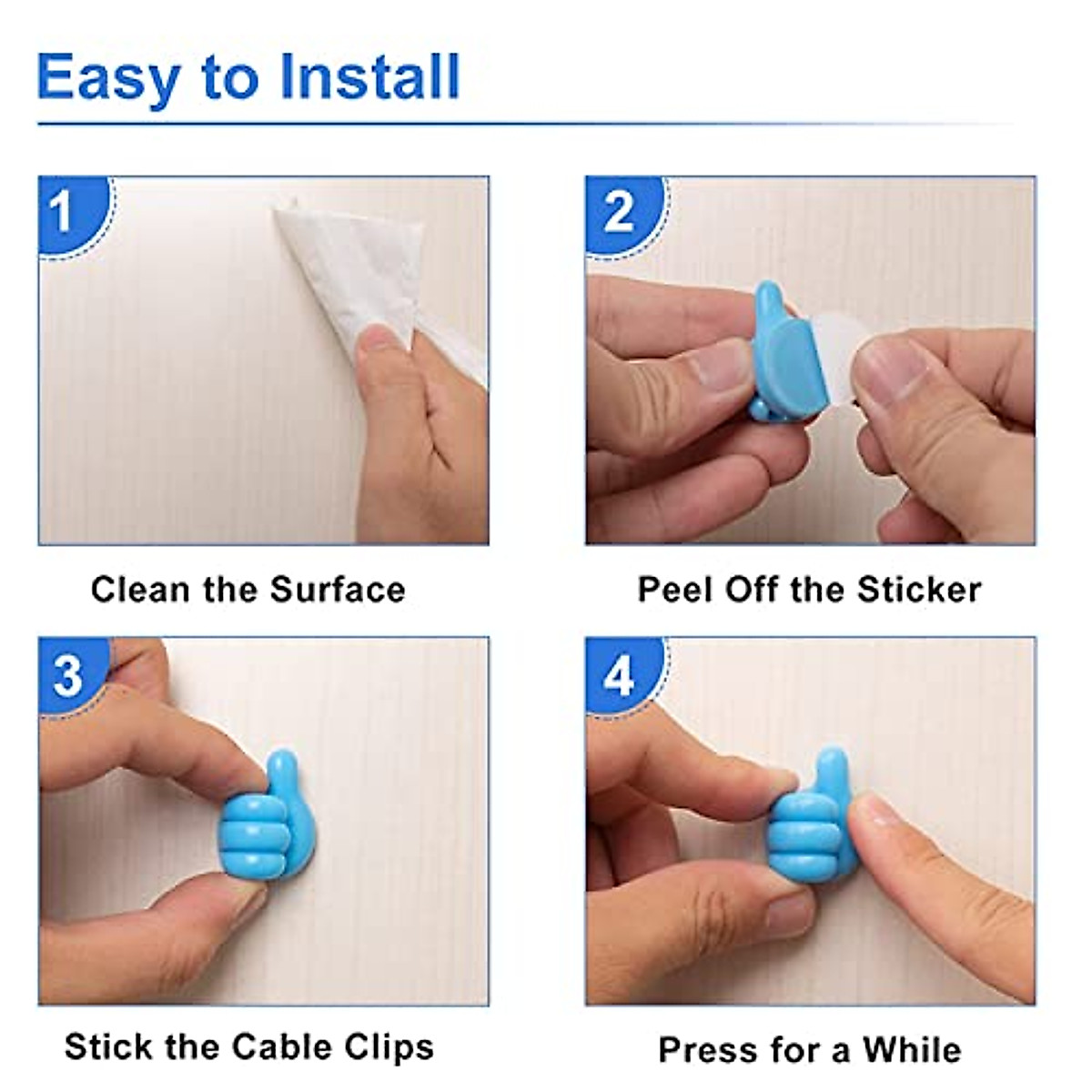 Easy to Install

1

Clean the Surface

2

Peel Off the Sticker

3

Stick the Cable Clips

4

Press for a While