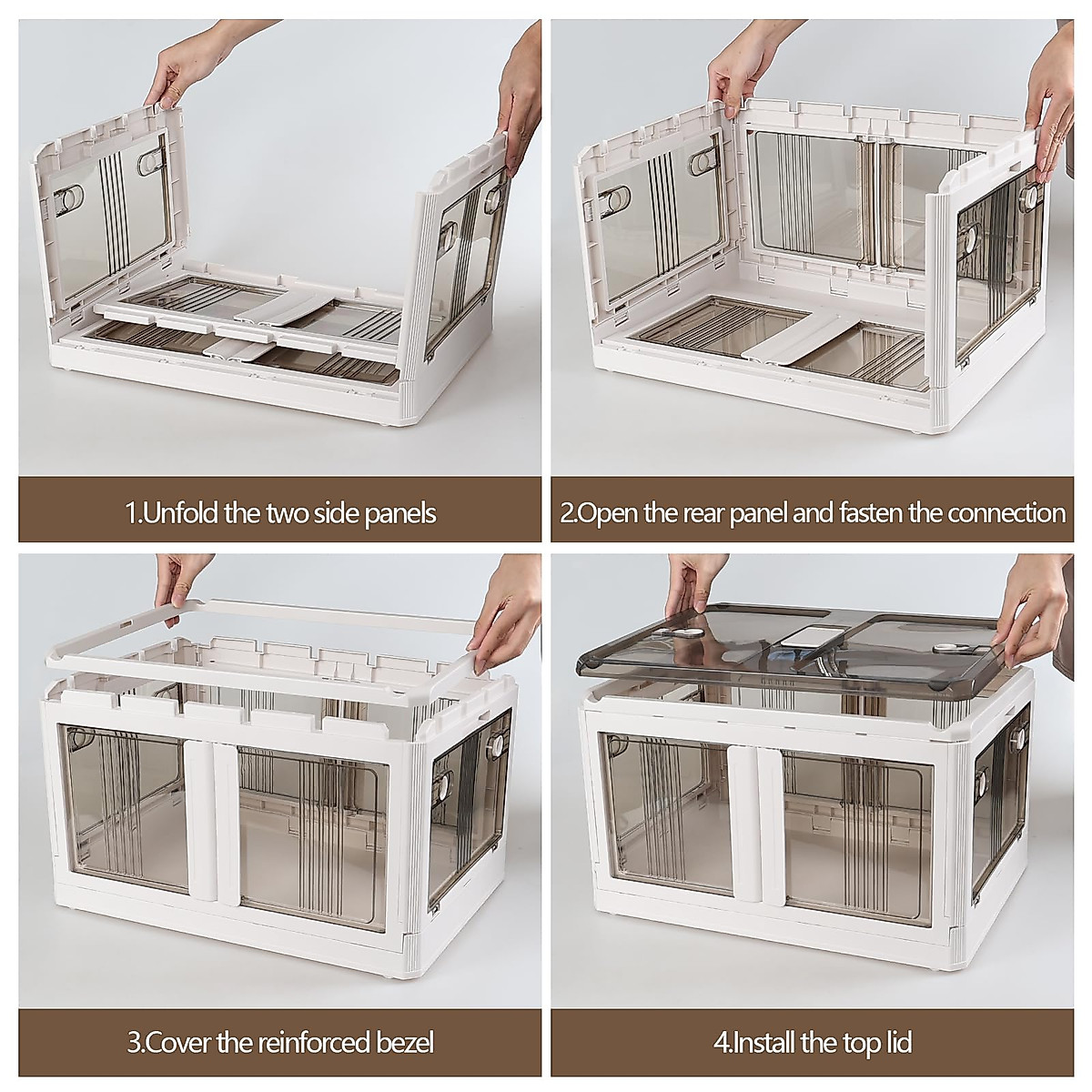 1.Unfold the two side panels

2.Open the rear panel and fasten the connection

3.Cover the reinforced bezel

4.Install the top lid