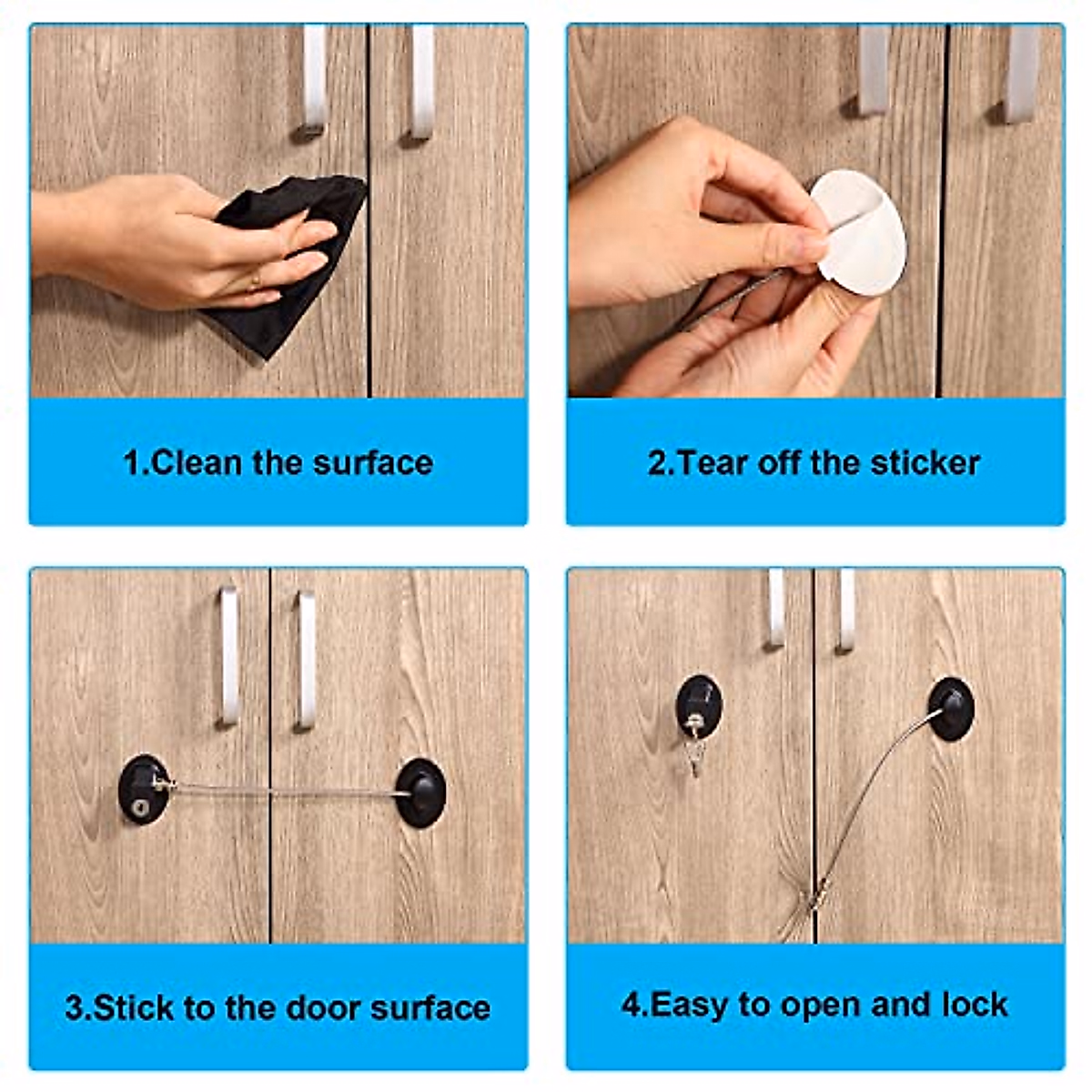 1.Clean the surface

2.Tear off the sticker

3.Stick to the door surface

4.Easy to open and lock