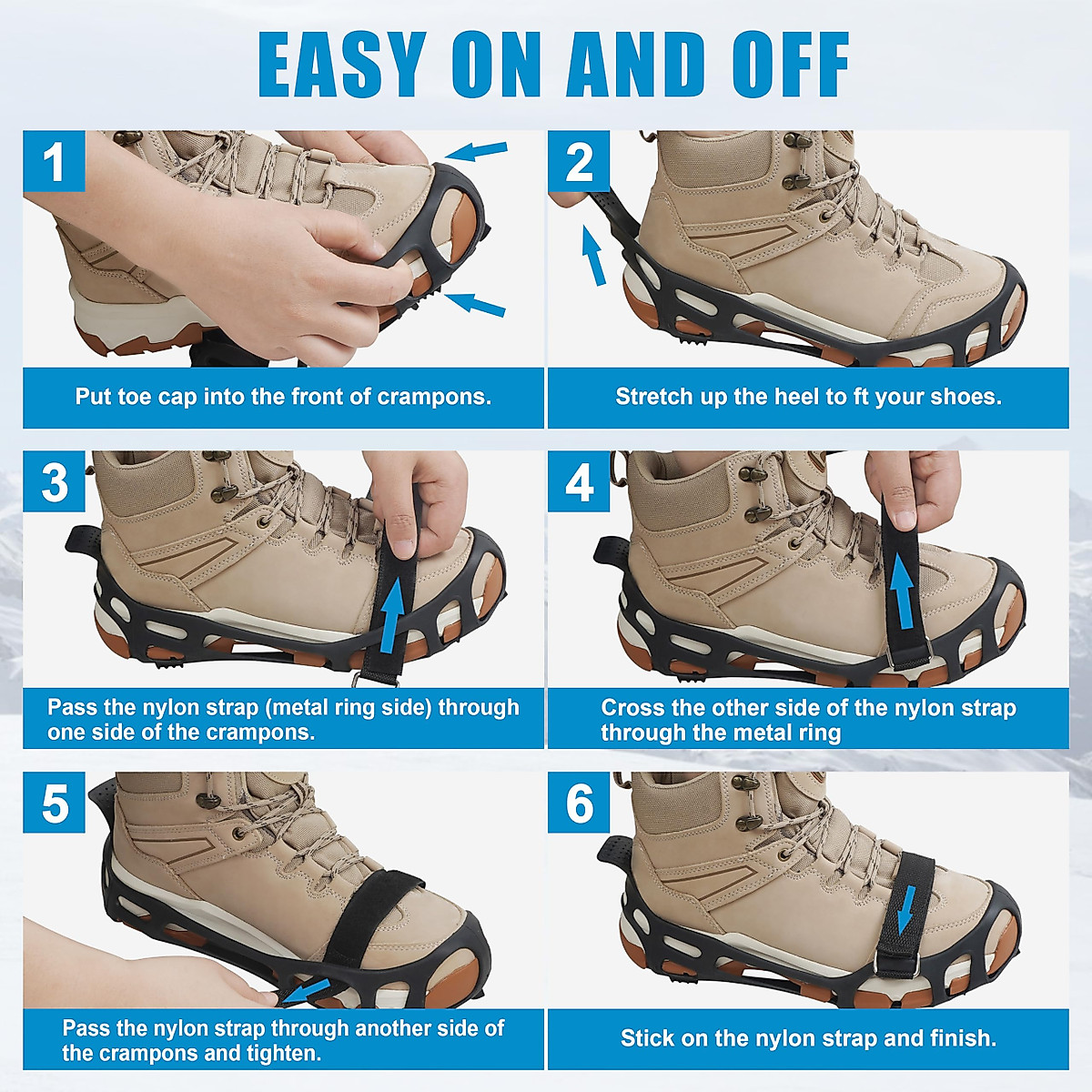 EASY ON AND OFF

1

Put toe cap into the front of crampons.

2

Stretch up the heel to ft your shoes.

3

Pass the nylon strap (metal ring side) through one side of the crampons.

4

Cross the other side of the nylon strap through the metal ring

5

Pass the nylon strap through another side of the crampons and tighten.

6

Stick on the nylon strap and finish.