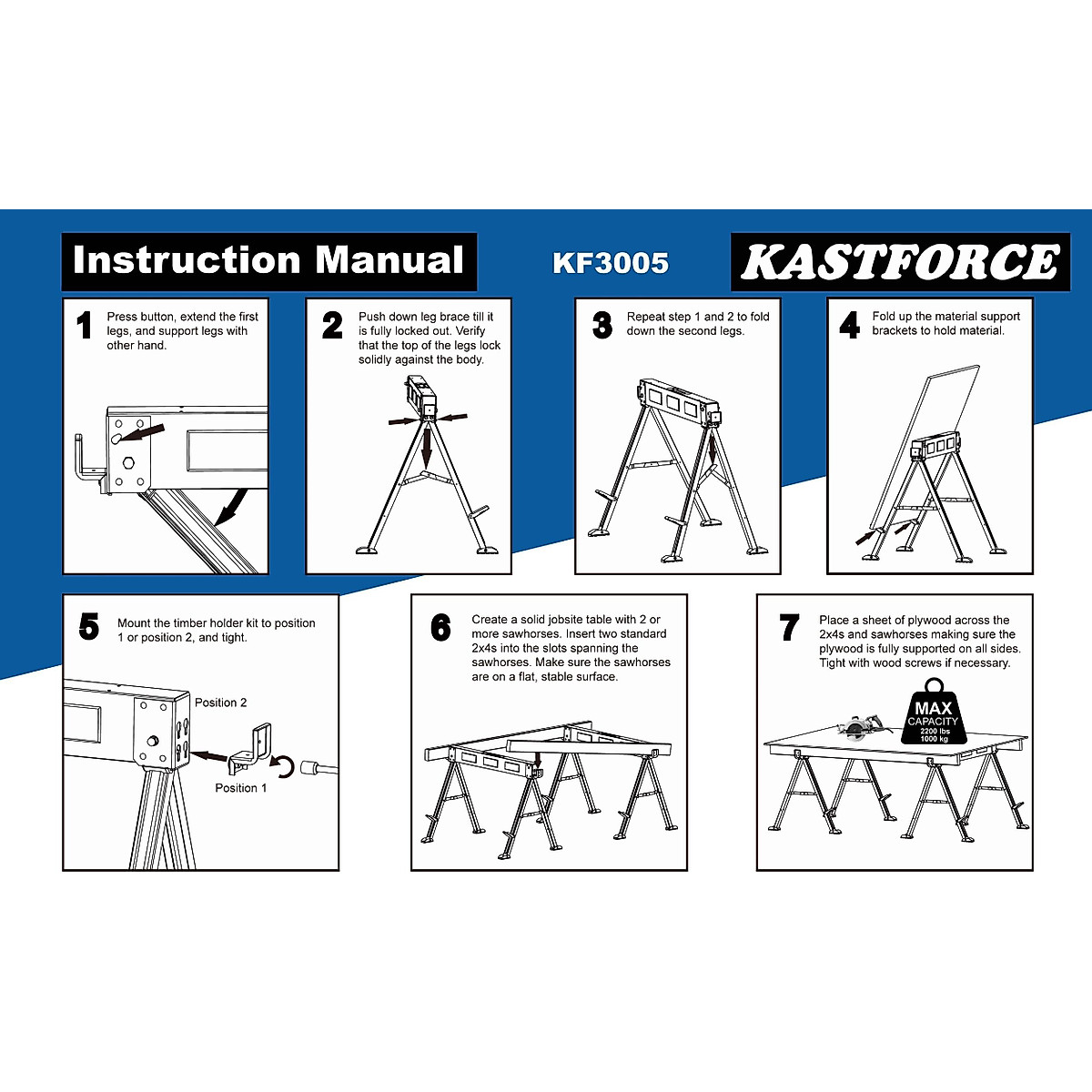 Instruction Manual

KF3005

KASTFORCE

1 Press button, extend the first legs, and support legs with other hand.

2 Push down leg brace till it is fully locked out. Verify that the top of the legs lock solidly against the body.

3 Repeat step 1 and 2 to fold down the second legs.

4 Fold up the material support brackets to hold material.

5 Mount the timber holder kit to position 1 or position 2, and tight.

Position 2

Position 1

6 Create a solid jobsite table with 2 or more sawhorses. Insert two standard 2x4s into the slots spanning the sawhorses. Make sure the sawhorses are on a flat, stable surface.

7 Place a sheet of plywood across the 2x4s and sawhorses making sure the plywood is fully supported on all sides. Tight with wood screws if necessary.

MAX CAPACITY 2200 lbs 1000 kg