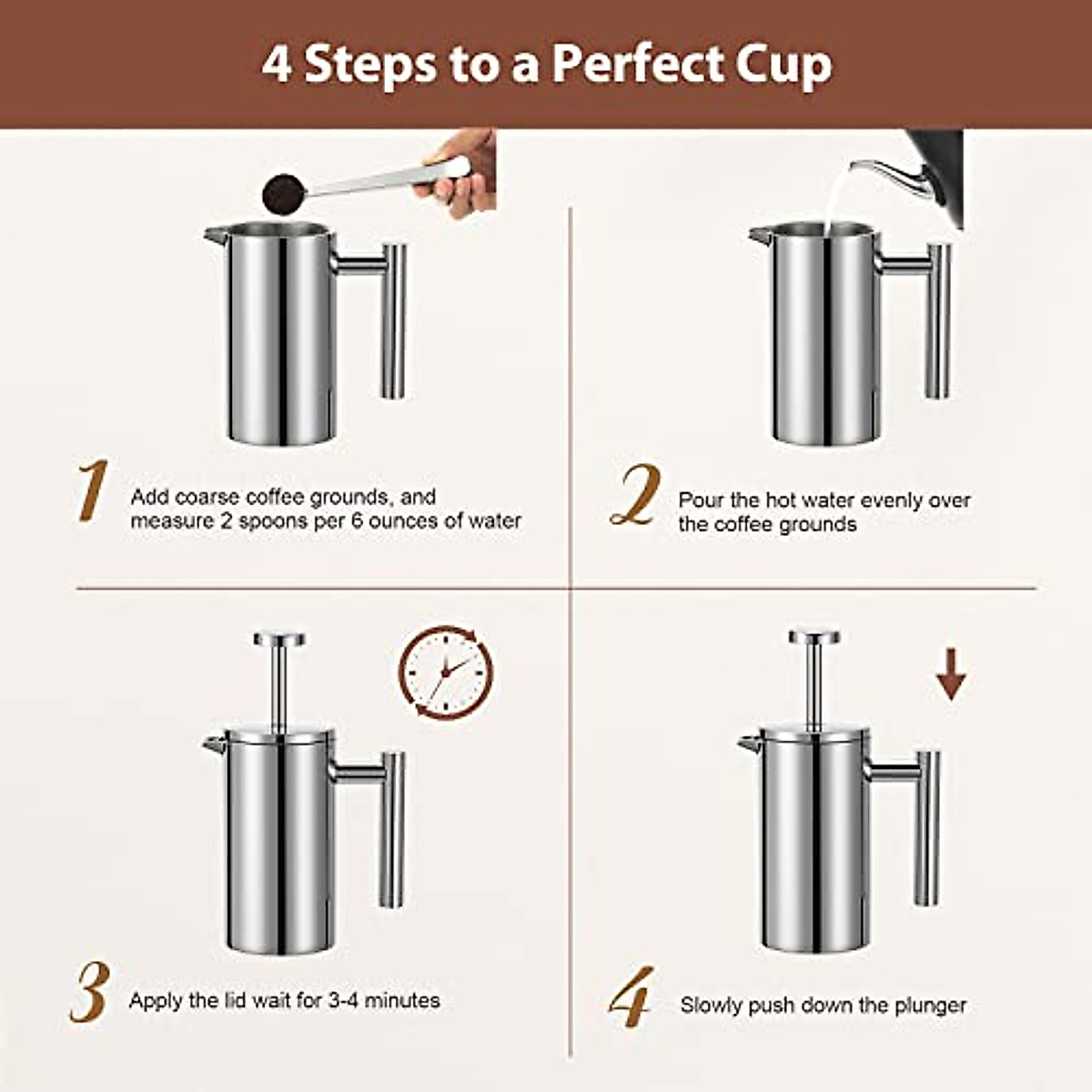 4 Steps to a Perfect Cup

1 Add coarse coffee grounds, and measure 2 spoons per 6 ounces of water

2 Pour the hot water evenly over the coffee grounds

3 Apply the lid wait for 3-4 minutes

4 Slowly push down the plunger