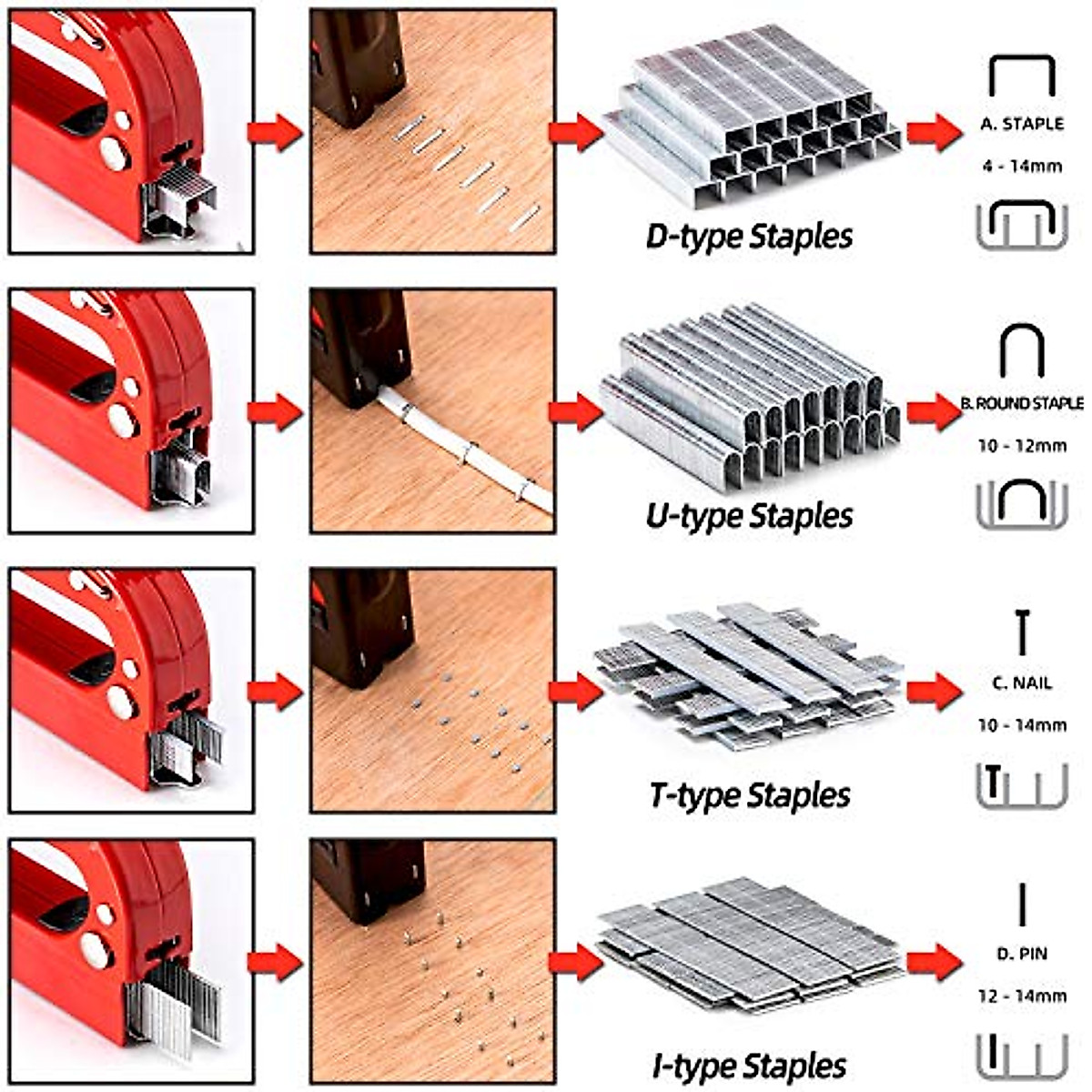 D-type Staples

A. STAPLE

4 - 14mm

U-type Staples

B. ROUND STAPLE

10 - 12mm

T-type Staples

C. NAIL

10 - 14mm

I-type Staples

D. PIN

12 - 14mm