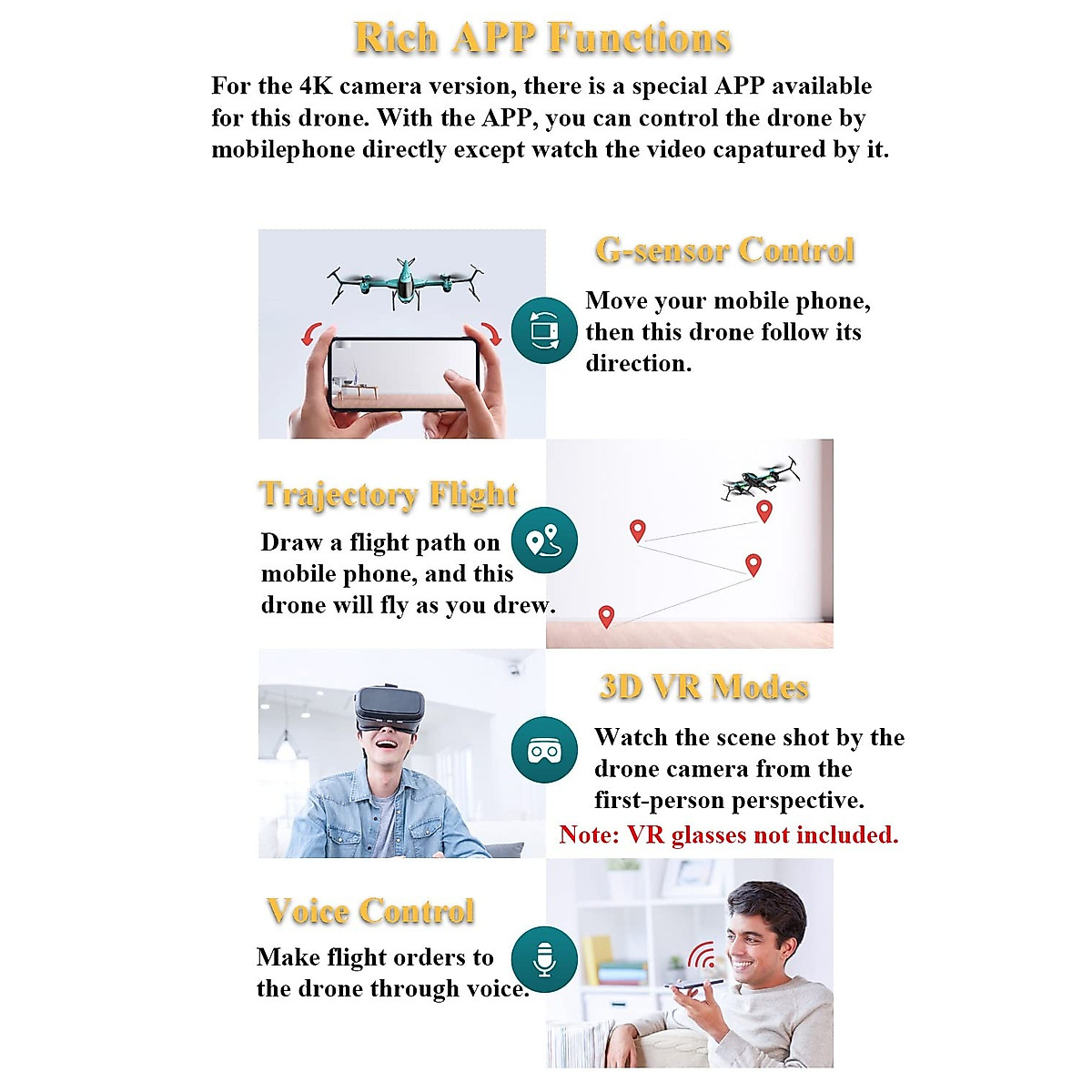 Rich APP Functions

For the 4K camera version, there is a special APP available for this drone. With the APP, you can control the drone by mobilephone directly except watch the video capatured by it.

G-sensor Control

Move your mobile phone, then this drone follow its direction.

Trajectory Flight

Draw a flight path on mobile phone, and this drone will fly as you drew.

3D VR Modes

Watch the scene shot by the drone camera from the first-person perspective.

Note: VR glasses not included.

Voice Control

Make flight orders to the drone through voice.