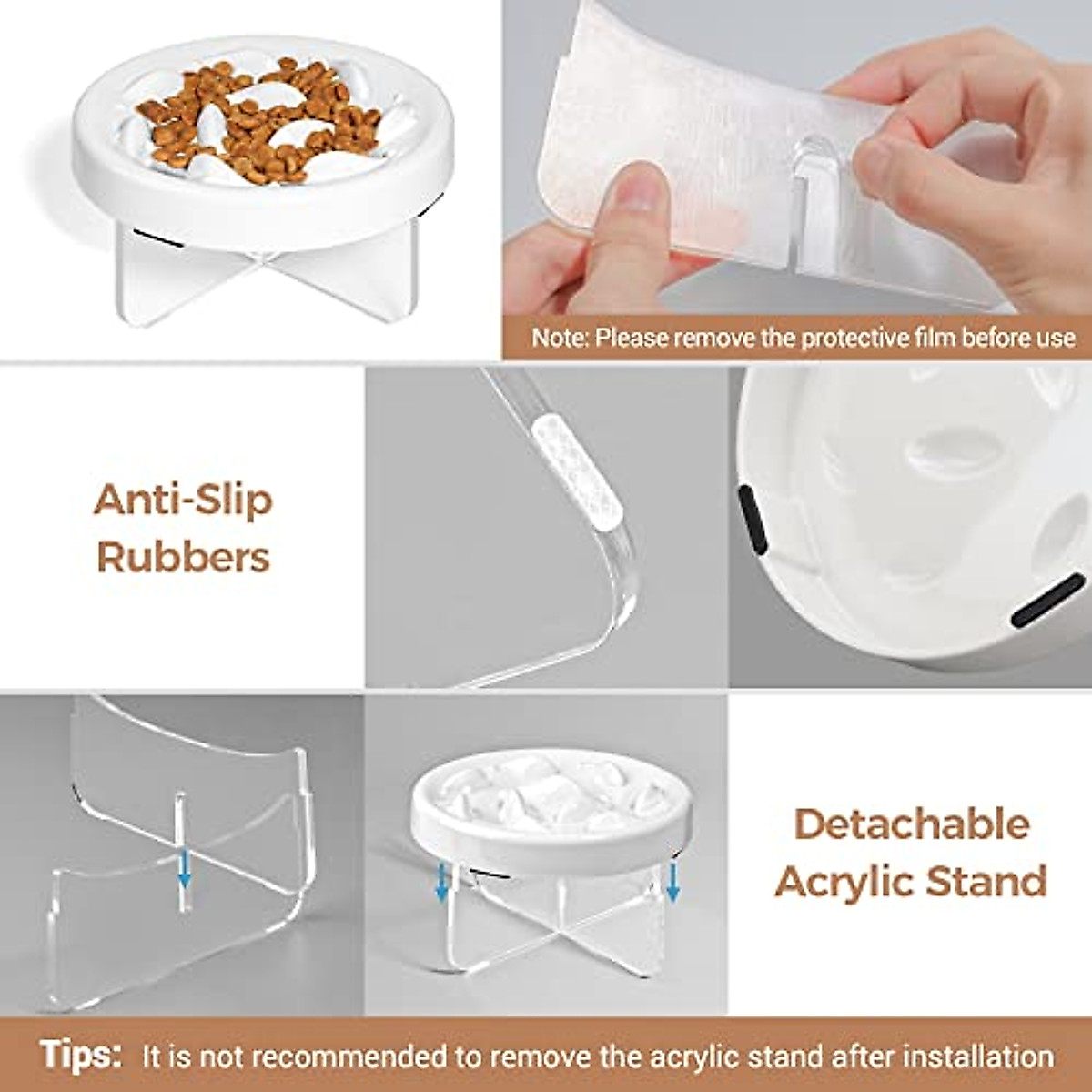 Note: Please remove the protective film before use

Anti-Slip Rubbers

Detachable Acrylic Stand

Tips: It is not recommended to remove the acrylic stand after installation