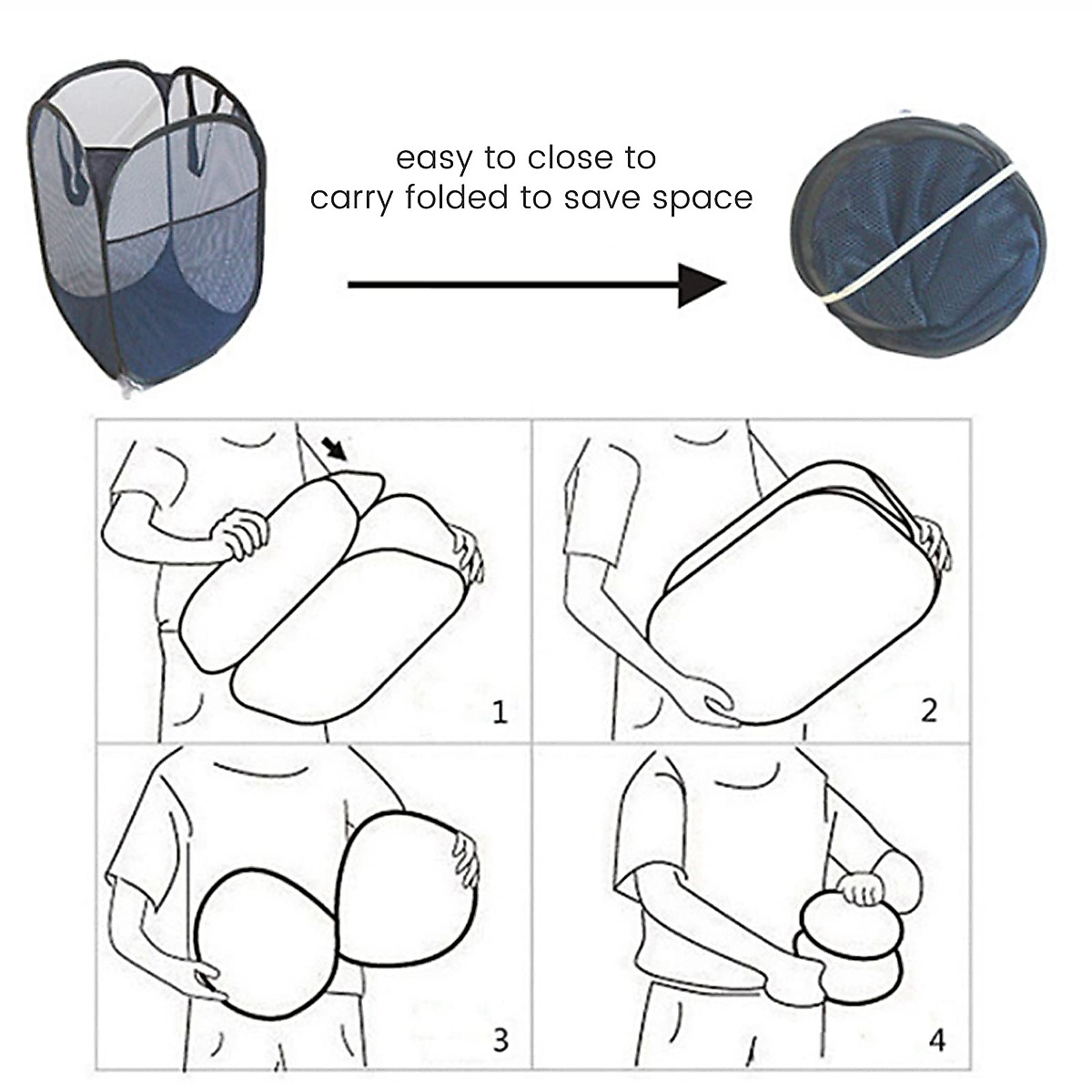 easy to close to carry folded to save space

1

2

3

4