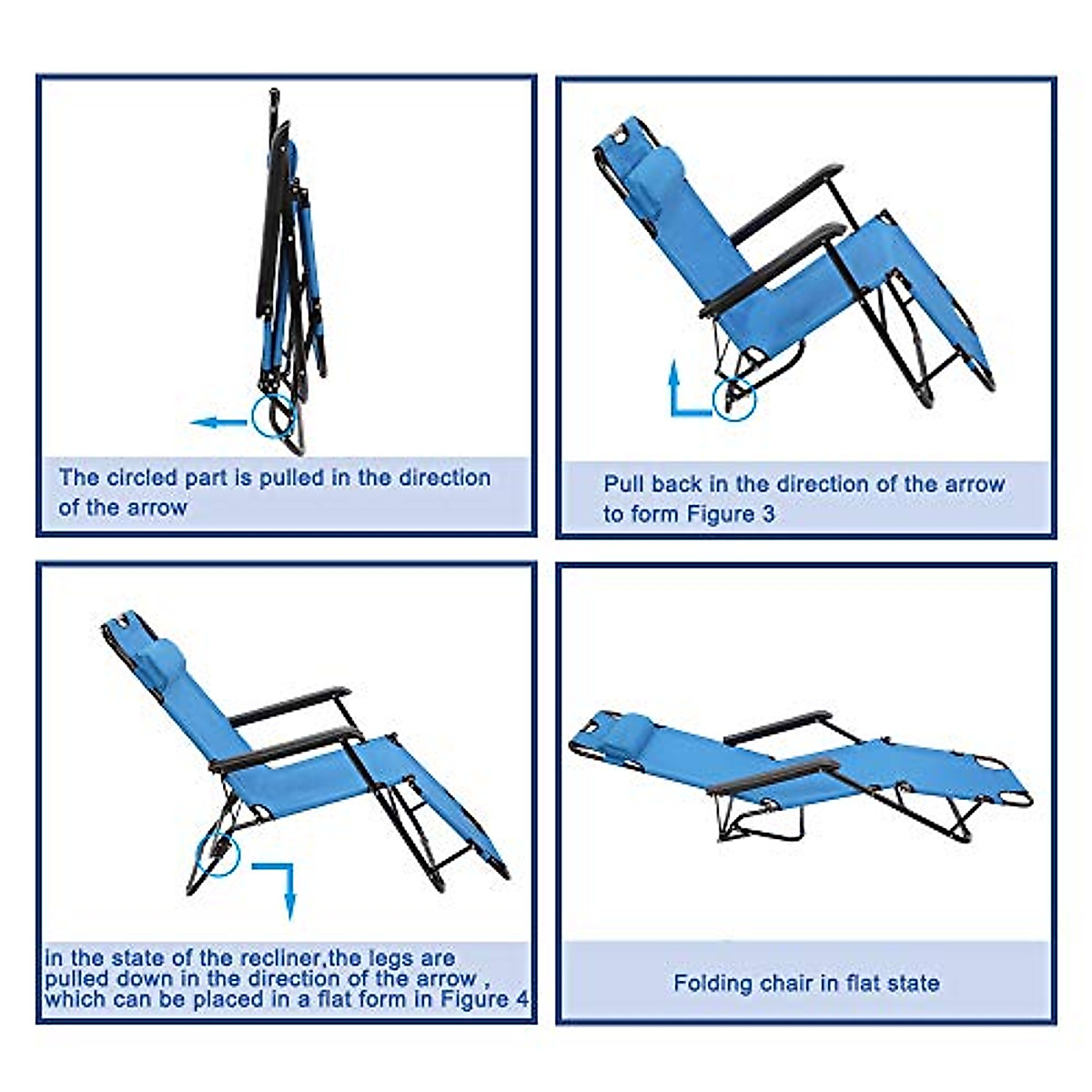 The circled part is pulled in the direction of the arrow

Pull back in the direction of the arrow to form Figure 3

in the state of the recliner,the legs are pulled down in the direction of the arrow , which can be placed in a flat form in Figure 4

Folding chair in flat state