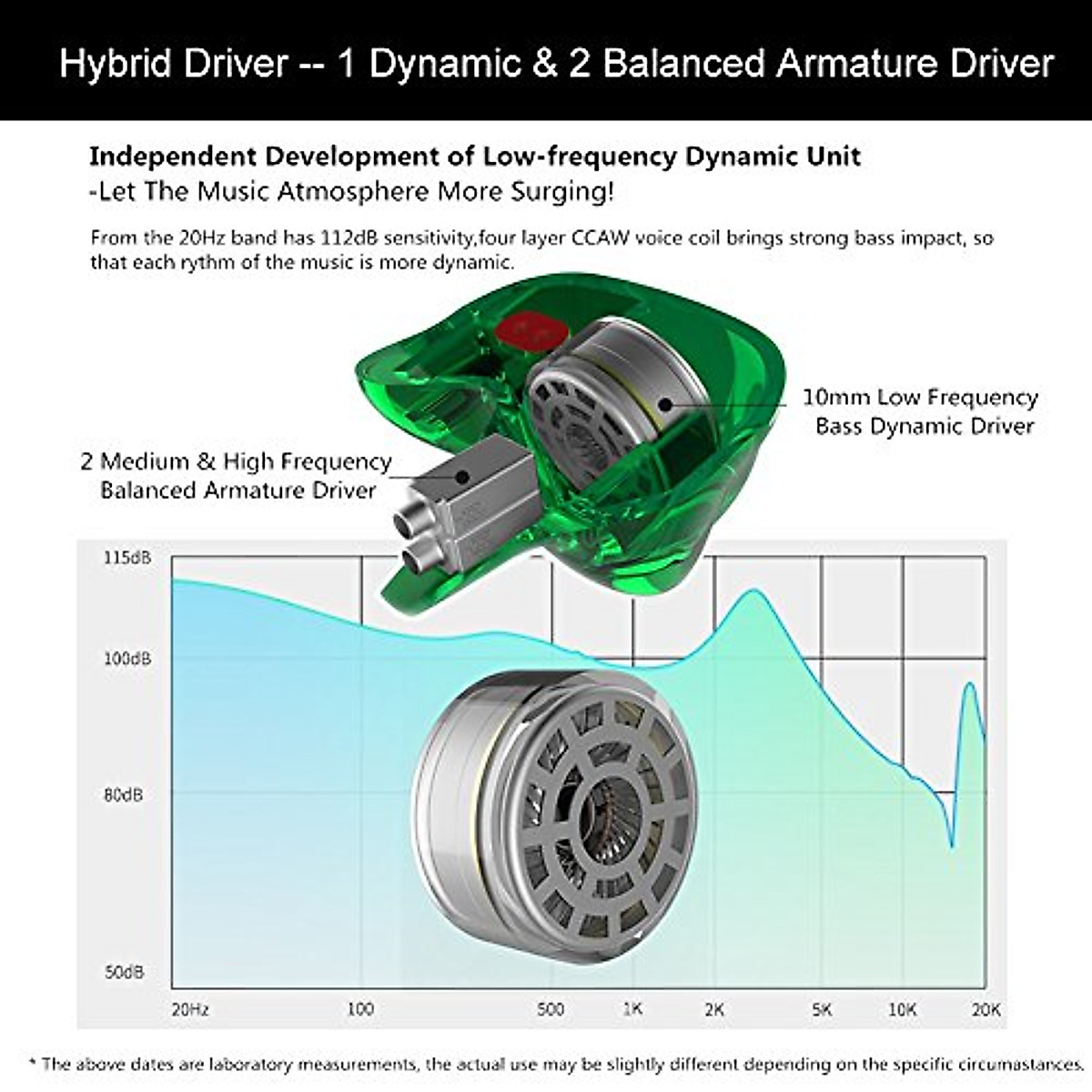 Hybrid Driver -- 1 Dynamic & 2 Balanced Armature Driver

Independent Development of Low-frequency Dynamic Unit
-Let The Music Atmosphere More Surging!

From the 20Hz band has 112dB sensitivity,four layer CCAW voice coil brings strong bass impact, so that each rythm of the music is more dynamic.

10mm Low Frequency Bass Dynamic Driver

2 Medium & High Frequency Balanced Armature Driver

115dB
100dB
80dB
50dB

20Hz 100 500 1K 2K 5K 10K 20K

* The above dates are laboratory measurements, the actual use may be slightly different depending on the specific circumastances.