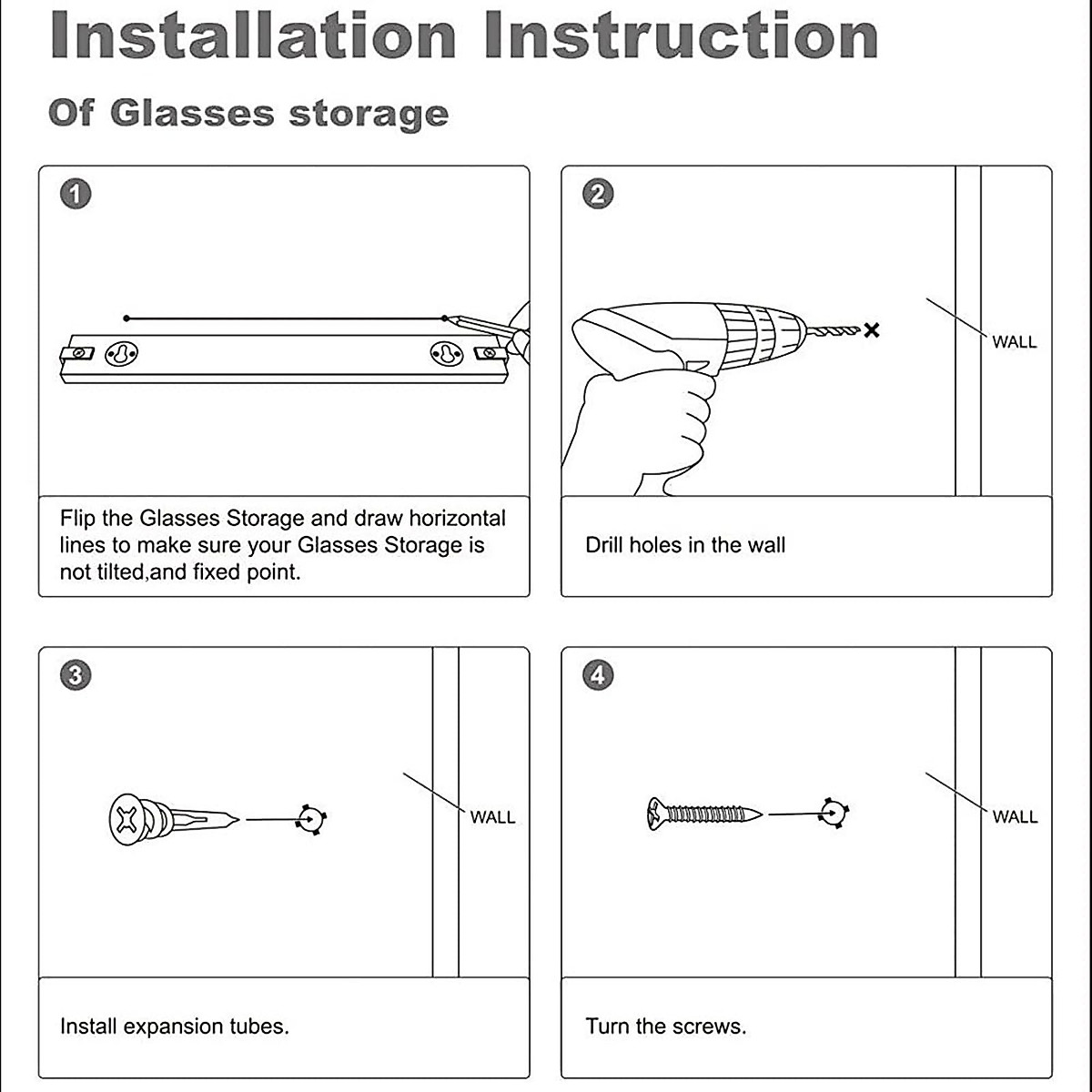 Installation Instruction

Of Glasses storage

1

Flip the Glasses Storage and draw horizontal lines to make sure your Glasses Storage is not tilted,and fixed point.

2

WALL

Drill holes in the wall

3

WALL

Install expansion tubes.

4

WALL

Turn the screws.