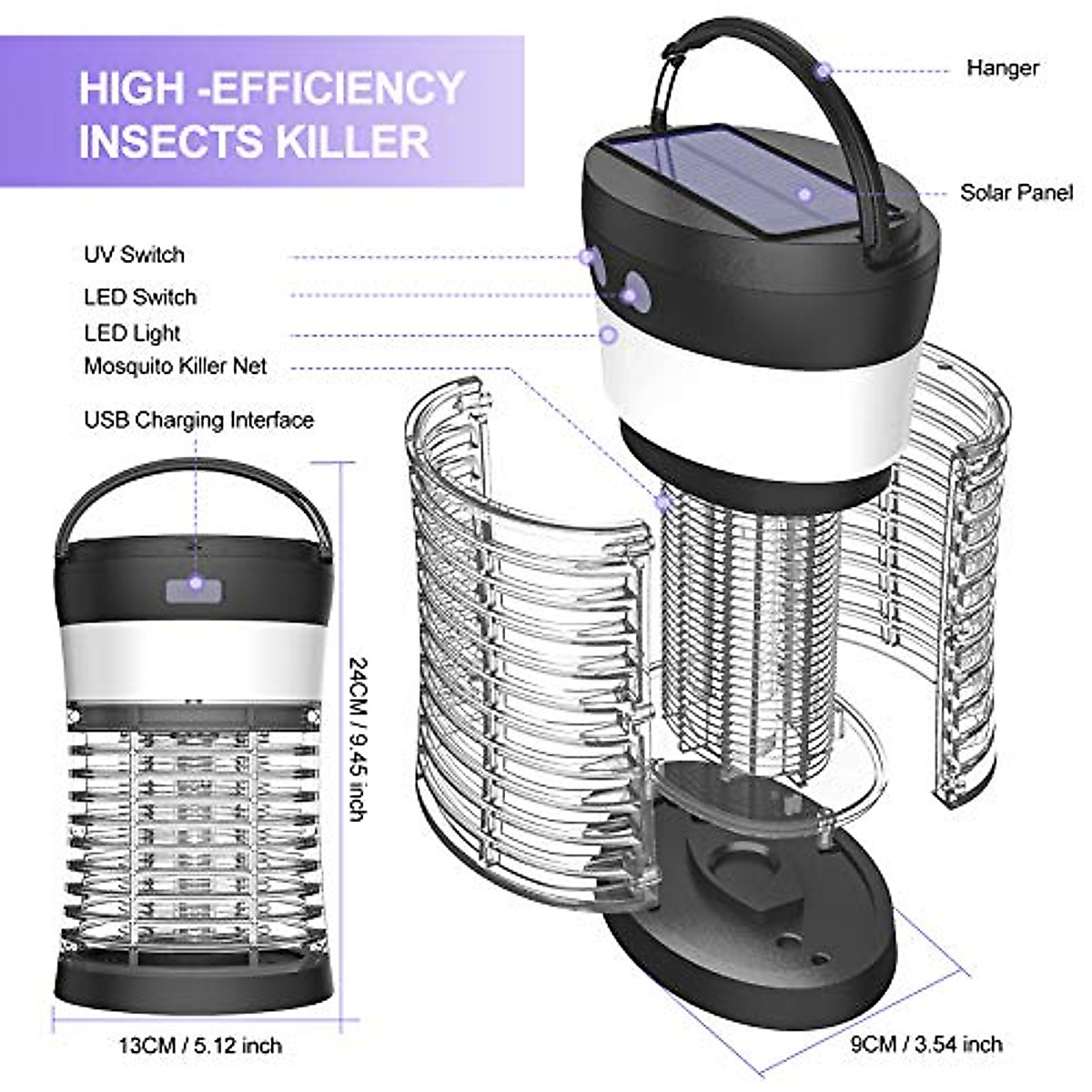 HIGH -EFFICIENCY INSECTS KILLER

Hanger

Solar Panel

UV Switch

LED Switch

LED Light

Mosquito Killer Net

USB Charging Interface

24CM / 9.45 inch

13CM / 5.12 inch

9CM / 3.54 inch