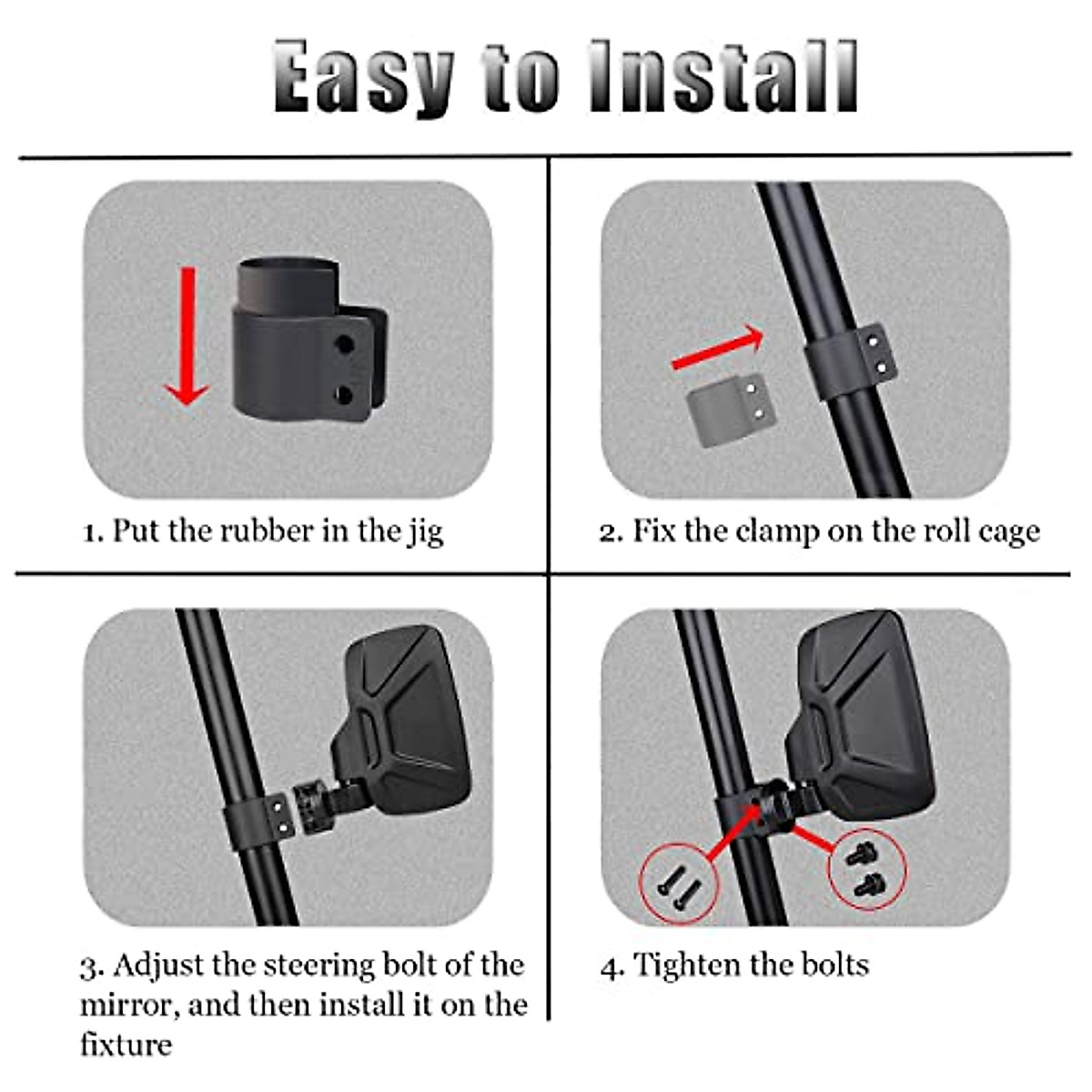 Easy to Install

1. Put the rubber in the jig

2. Fix the clamp on the roll cage

3. Adjust the steering bolt of the mirror, and then install it on the fixture

4. Tighten the bolts