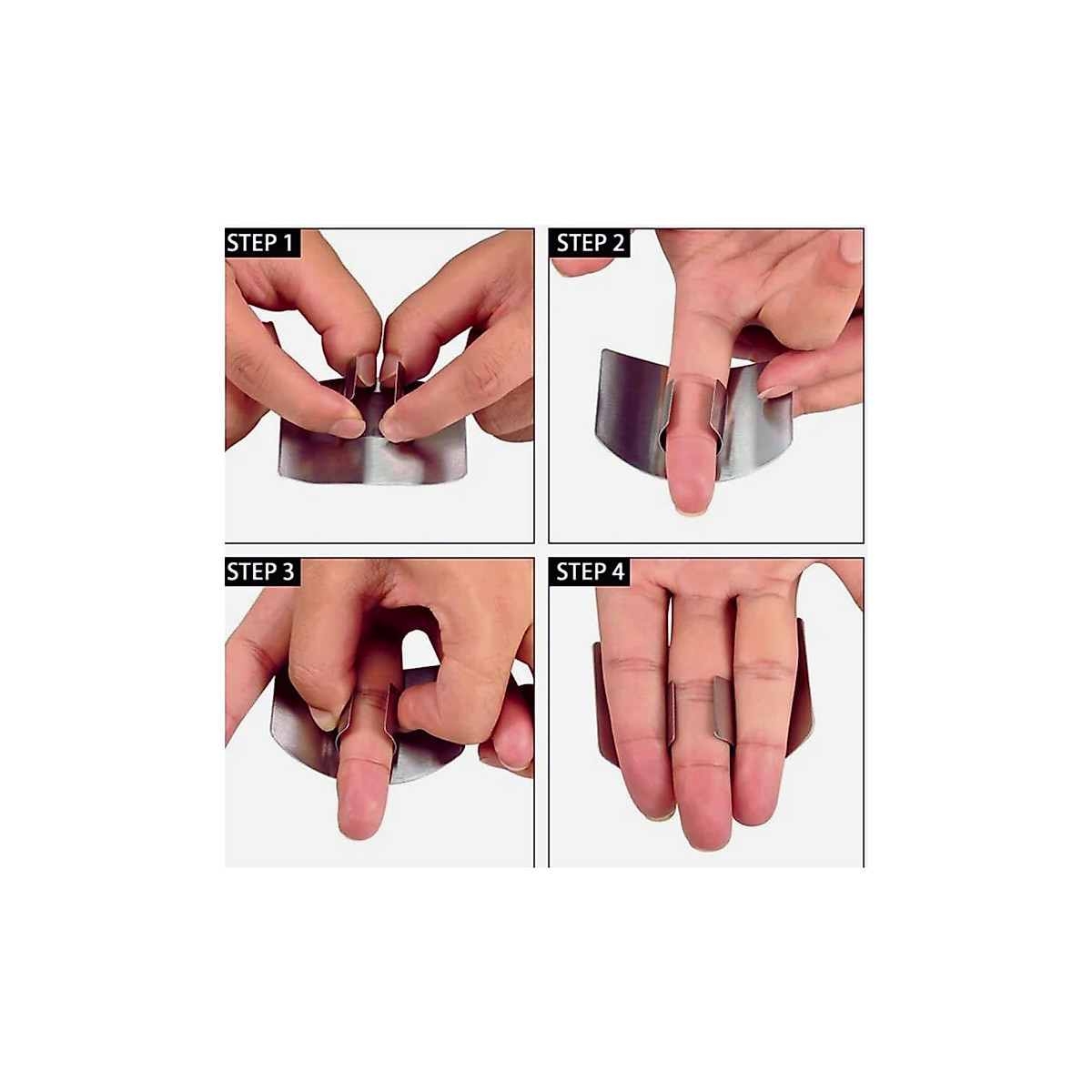 STEP 1

STEP 2

STEP 3

STEP 4