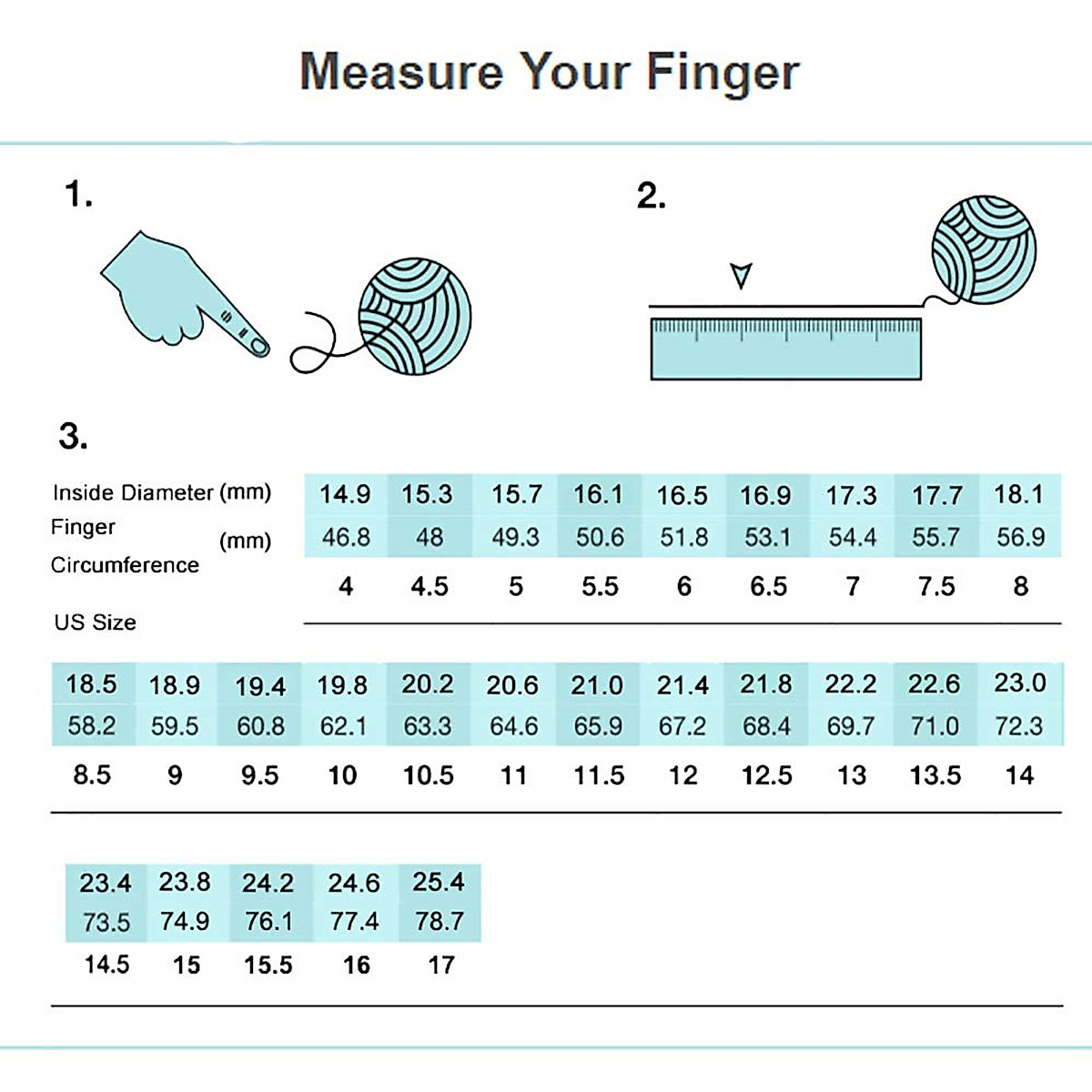 Measure Your Finger

1.

2.

3.

| Inside Diameter (mm) | 14.9 | 15.3 | 15.7 | 16.1 | 16.5 | 16.9 | 17.3 | 17.7 | 18.1 |
|---|---|---|---|---|---|---|---|---|---|
| Finger Circumference (mm) | 46.8 | 48 | 49.3 | 50.6 | 51.8 | 53.1 | 54.4 | 55.7 | 56.9 |
| US Size | 4 | 4.5 | 5 | 5.5 | 6 | 6.5 | 7 | 7.5 | 8 |

| 18.5 | 18.9 | 19.4 | 19.8 | 20.2 | 20.6 | 21.0 | 21.4 | 21.8 | 22.2 | 22.6 | 23.0 |
|---|---|---|---|---|---|---|---|---|---|---|---|
| 58.2 | 59.5 | 60.8 | 62.1 | 63.3 | 64.6 | 65.9 | 67.2 | 68.4 | 69.7 | 71.0 | 72.3 |
| 8.5 | 9 | 9.5 | 10 | 10.5 | 11 | 11.5 | 12 | 12.5 | 13 | 13.5 | 14 |

| 23.4 | 23.8 | 24.2 | 24.6 | 25.4 |
|---|---|---|---|---|
| 73.5 | 74.9 | 76.1 | 77.4 | 78.7 |
| 14.5 | 15 | 15.5 | 16 | 17 |