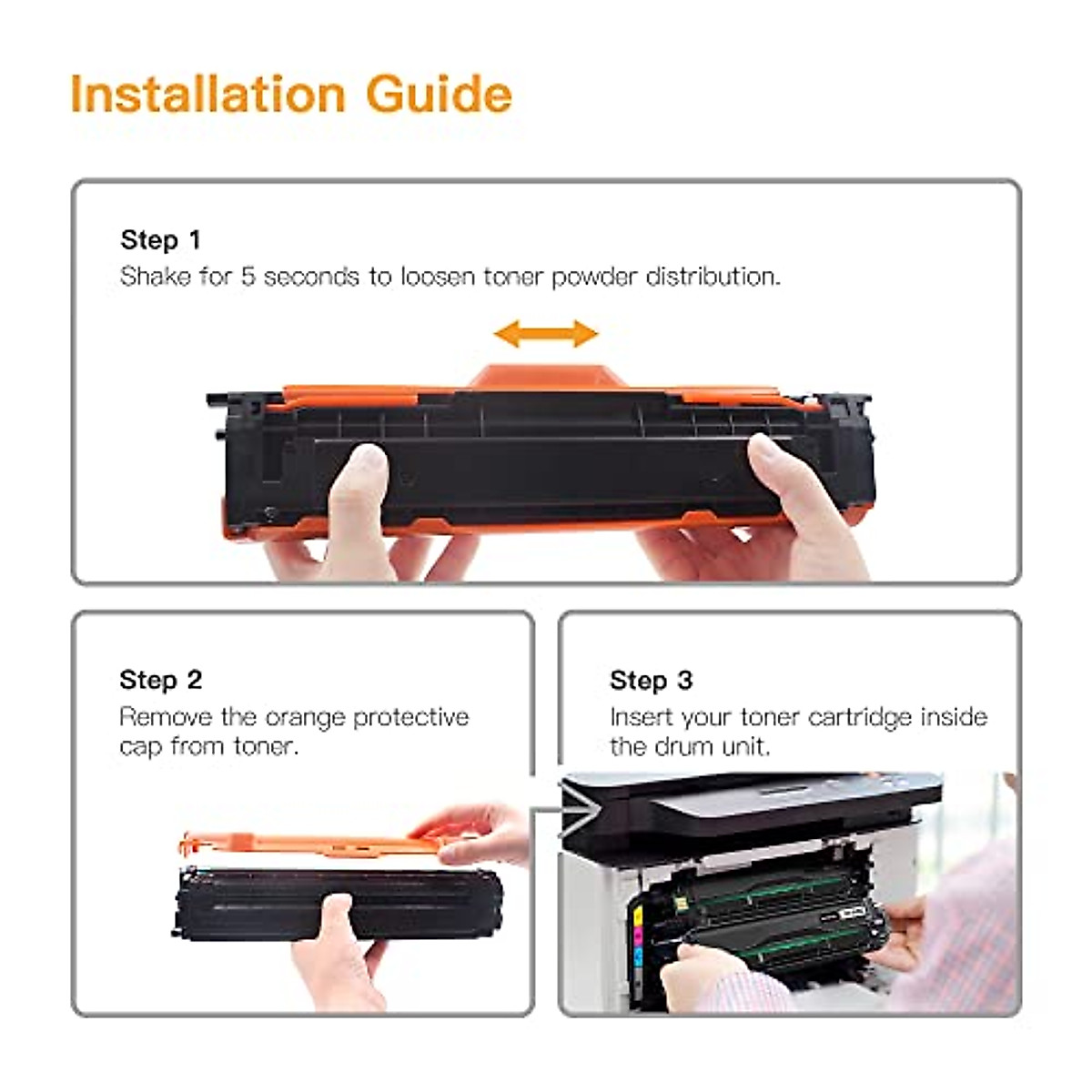 Installation Guide

Step 1
Shake for 5 seconds to loosen toner powder distribution.

Step 2
Remove the orange protective cap from toner.

Step 3
Insert your toner cartridge inside the drum unit.