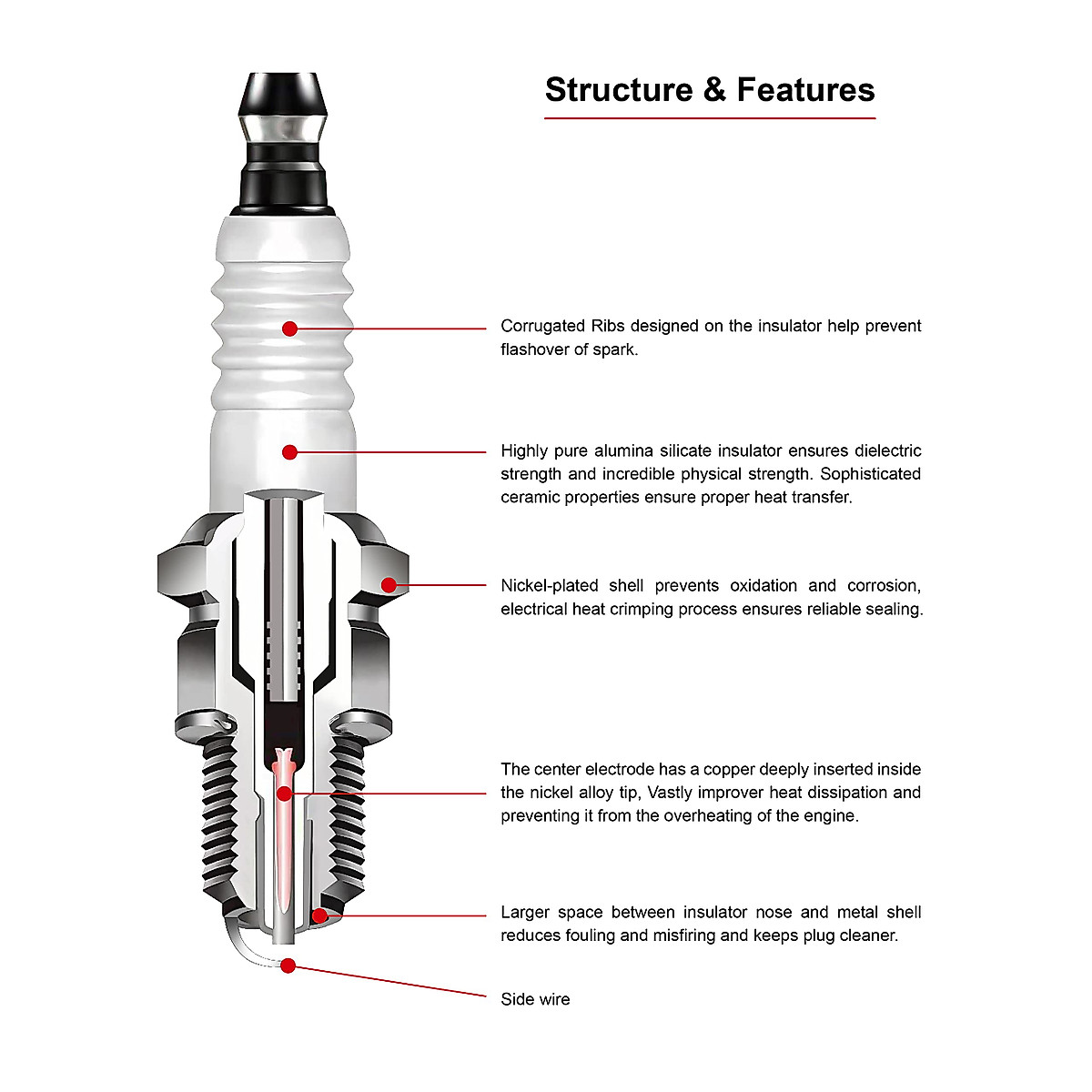 Structure & Features

Corrugated Ribs designed on the insulator help prevent flashover of spark.

Highly pure alumina silicate insulator ensures dielectric strength and incredible physical strength. Sophisticated ceramic properties ensure proper heat transfer.

Nickel-plated shell prevents oxidation and corrosion, electrical heat crimping process ensures reliable sealing.

The center electrode has a copper deeply inserted inside the nickel alloy tip, Vastly improver heat dissipation and preventing it from the overheating of the engine.

Larger space between insulator nose and metal shell reduces fouling and misfiring and keeps plug cleaner.

Side wire