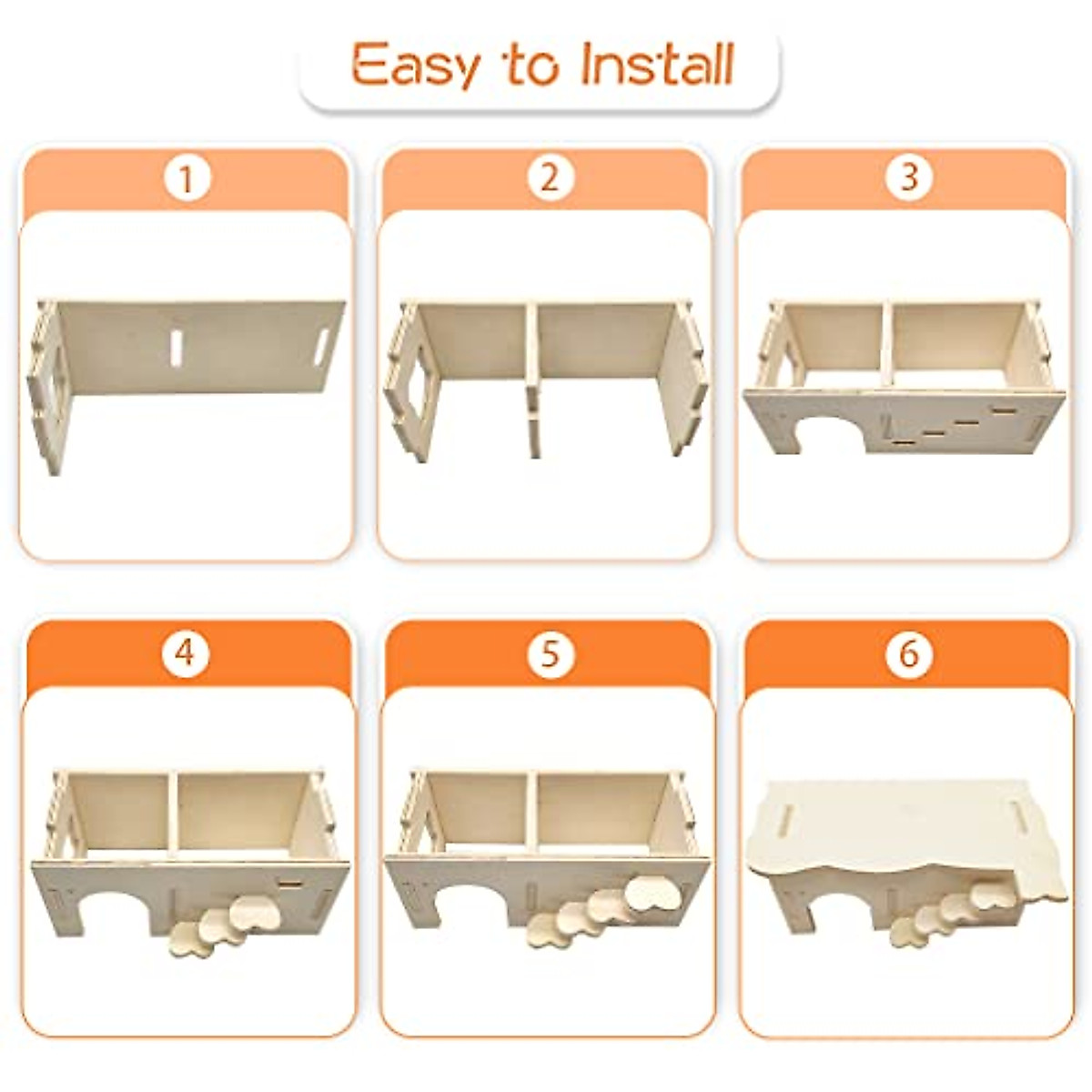 Easy to Install

1

2

3

4

5

6