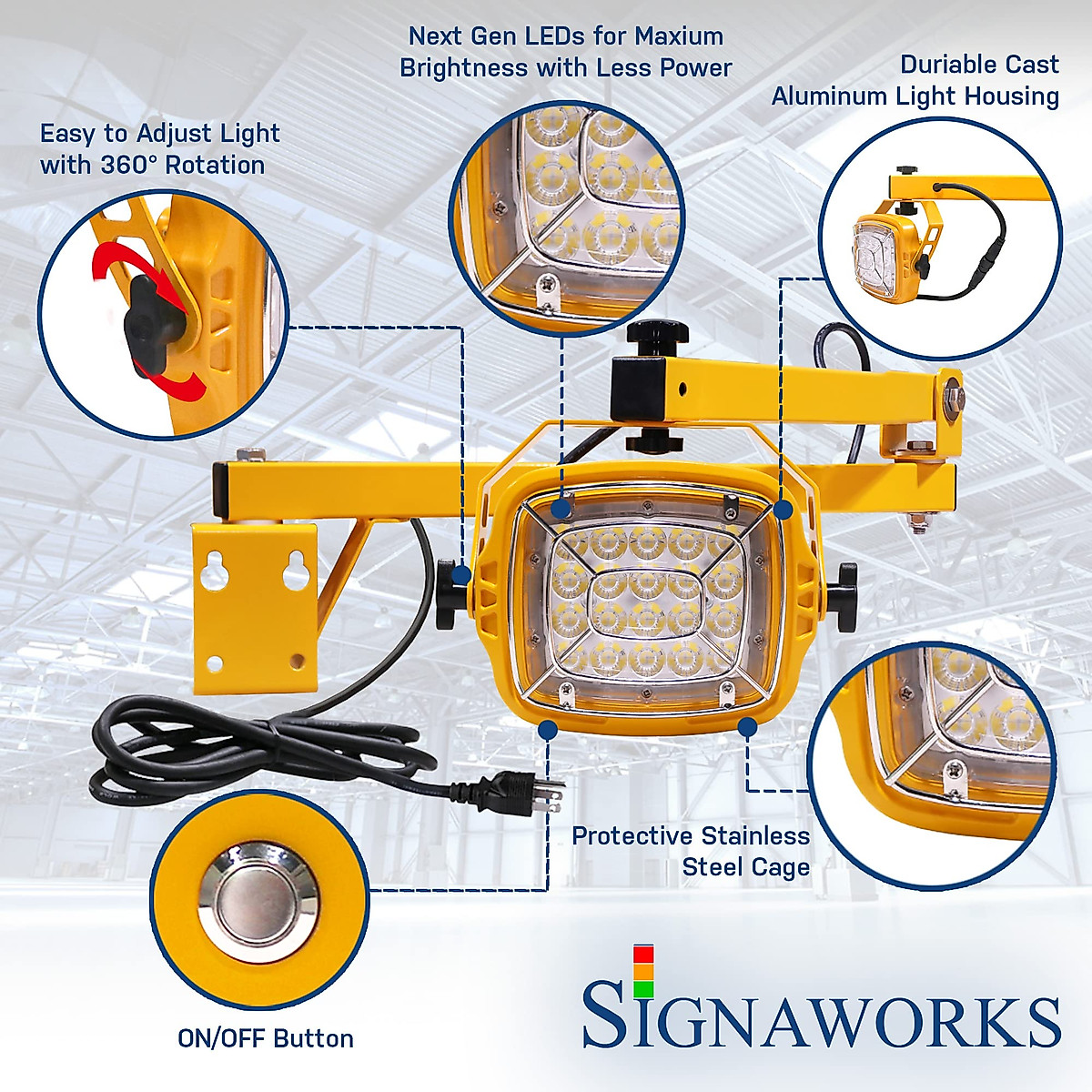 Next Gen LEDs for Maxium Brightness with Less Power

Duriable Cast Aluminum Light Housing

Easy to Adjust Light with 360° Rotation

Protective Stainless Steel Cage

ON/OFF Button

SIGNAWORKS