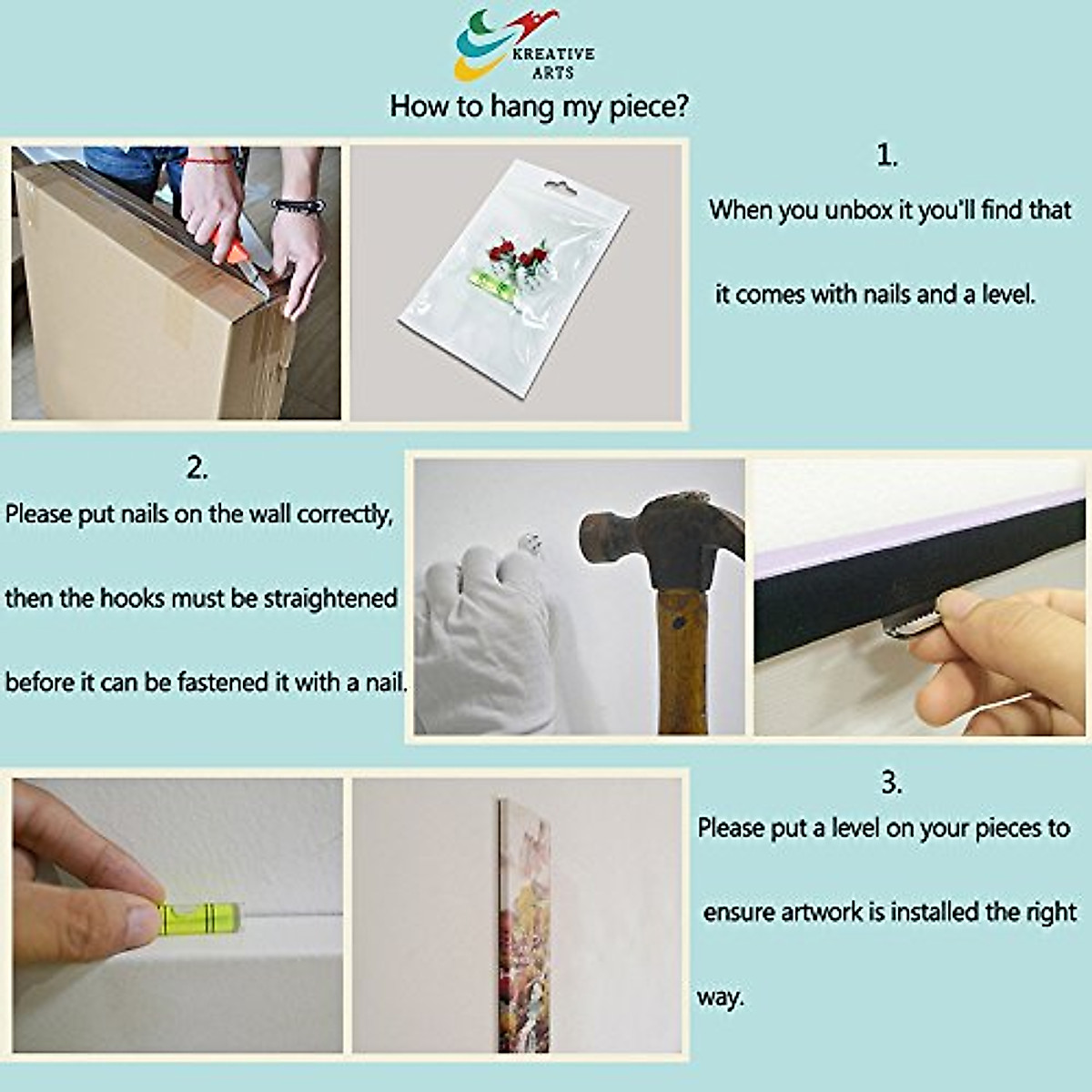 KREATIVE ARTS

How to hang my piece?

1.

When you unbox it you'll find that it comes with nails and a level.

2.

Please put nails on the wall correctly, then the hooks must be straightened before it can be fastened it with a nail.

3.

Please put a level on your pieces to ensure artwork is installed the right way.