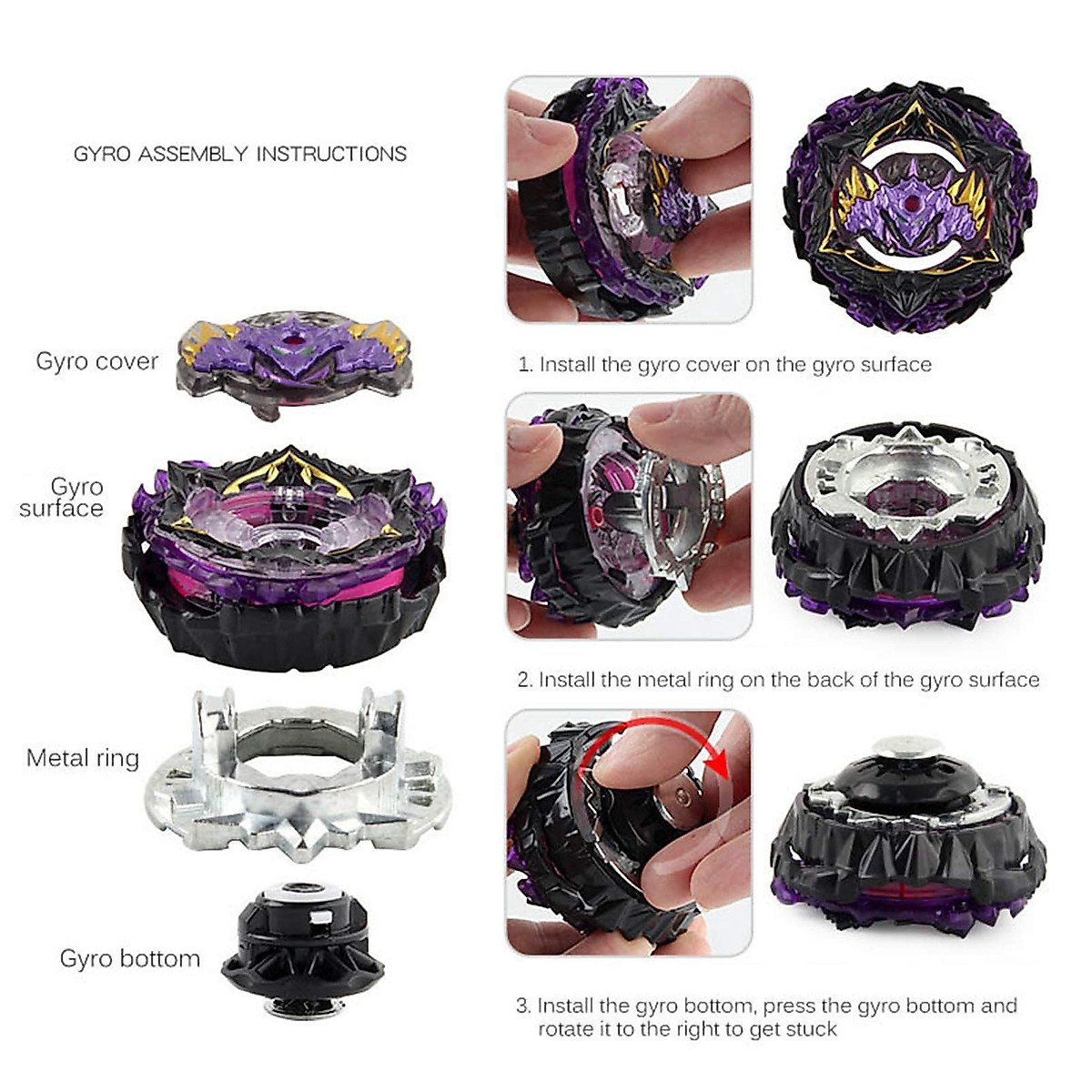 GYRO ASSEMBLY INSTRUCTIONS

Gyro cover

Gyro surface

Metal ring

Gyro bottom

1. Install the gyro cover on the gyro surface

2. Install the metal ring on the back of the gyro surface

3. Install the gyro bottom, press the gyro bottom and rotate it to the right to get stuck