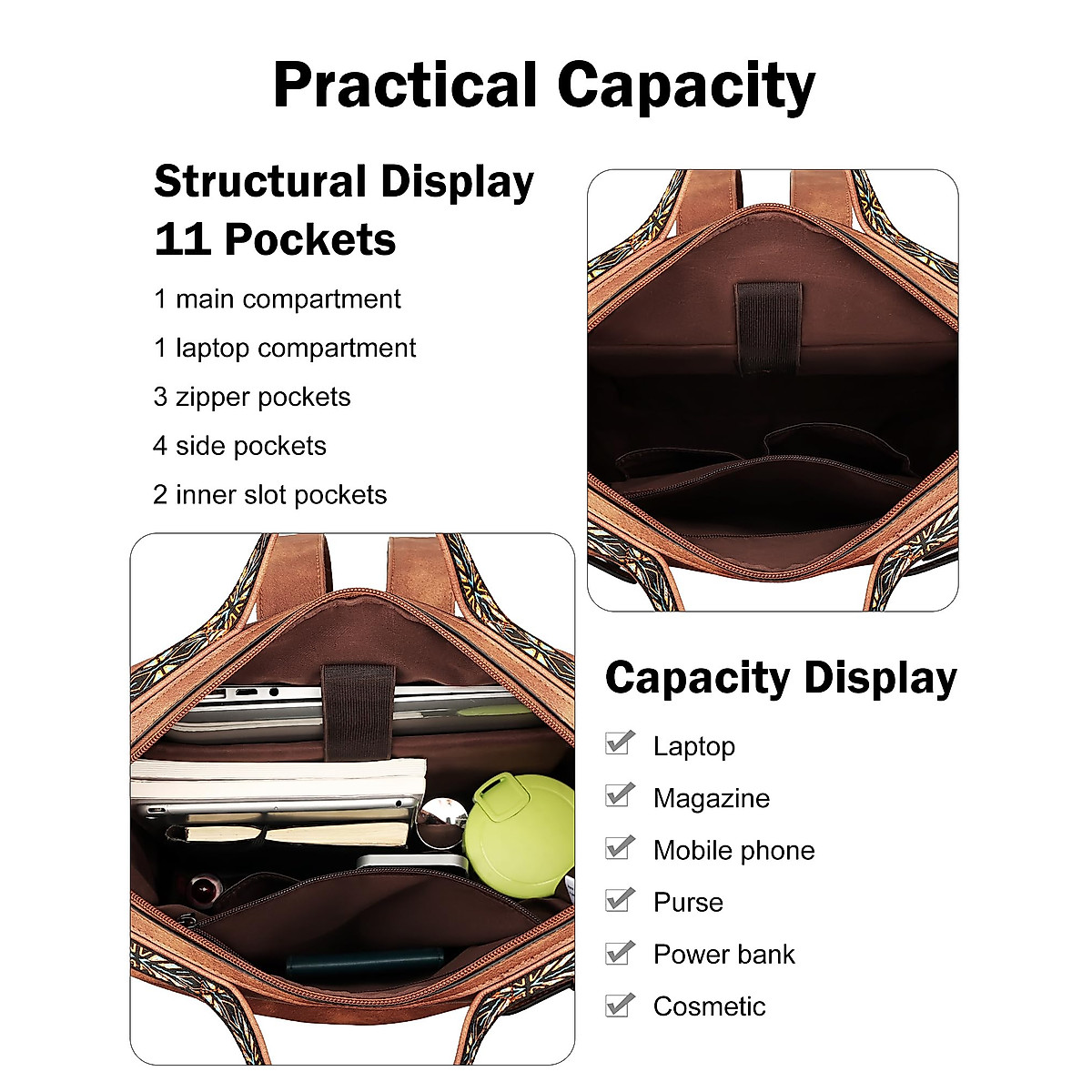 Practical Capacity

Structural Display
11 Pockets

1 main compartment

1 laptop compartment

3 zipper pockets

4 side pockets

2 inner slot pockets

Capacity Display

Laptop

Magazine

Mobile phone

Purse

Power bank

Cosmetic