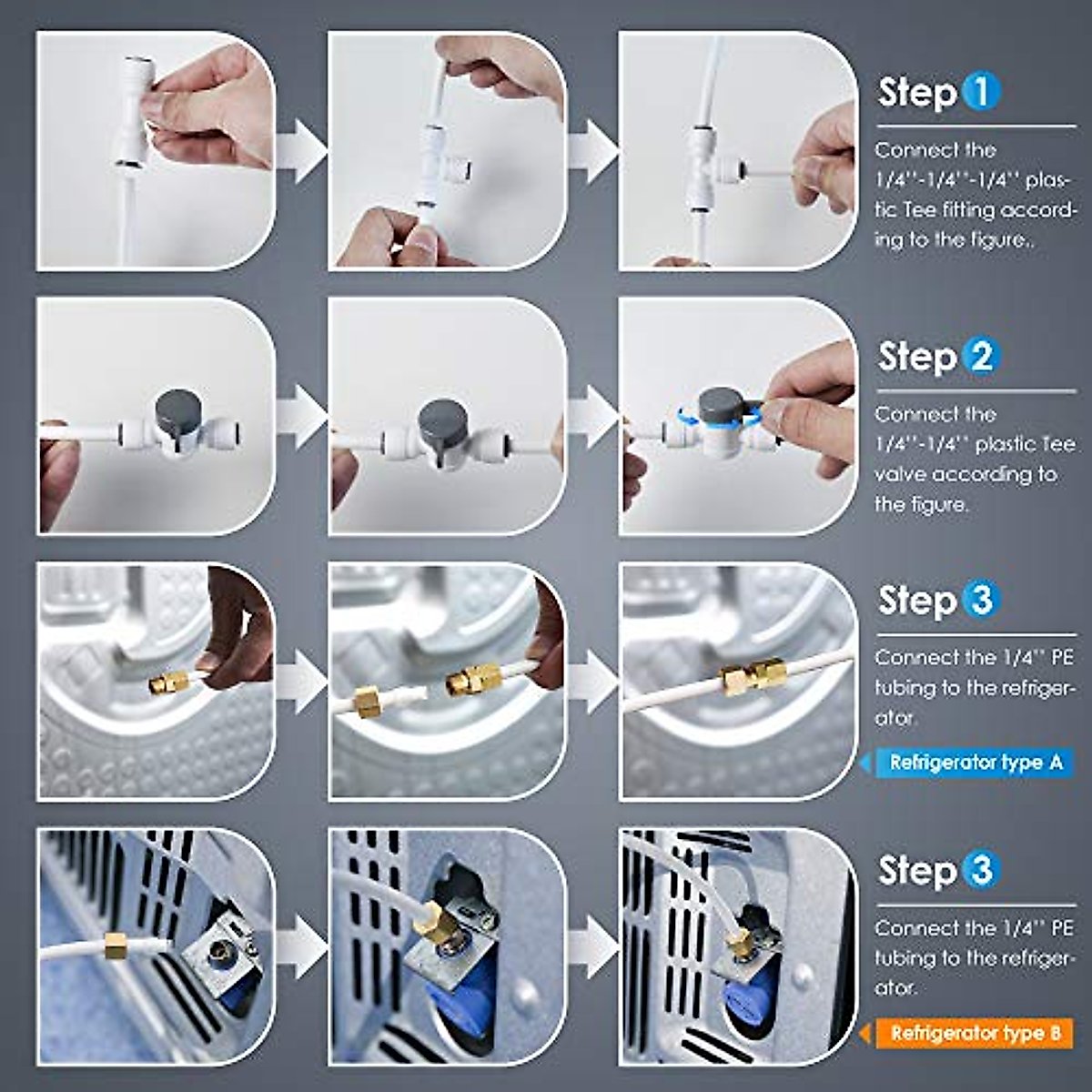 Step 1

Connect the 1/4''-1/4''-1/4'' plastic Tee fitting according to the figure..

Step 2

Connect the 1/4''-1/4'' plastic Tee valve according to the figure.

Step 3

Connect the 1/4'' PE tubing to the refrigerator.

Refrigerator type A

Step 3

Connect the 1/4'' PE tubing to the refrigerator.

Refrigerator type B