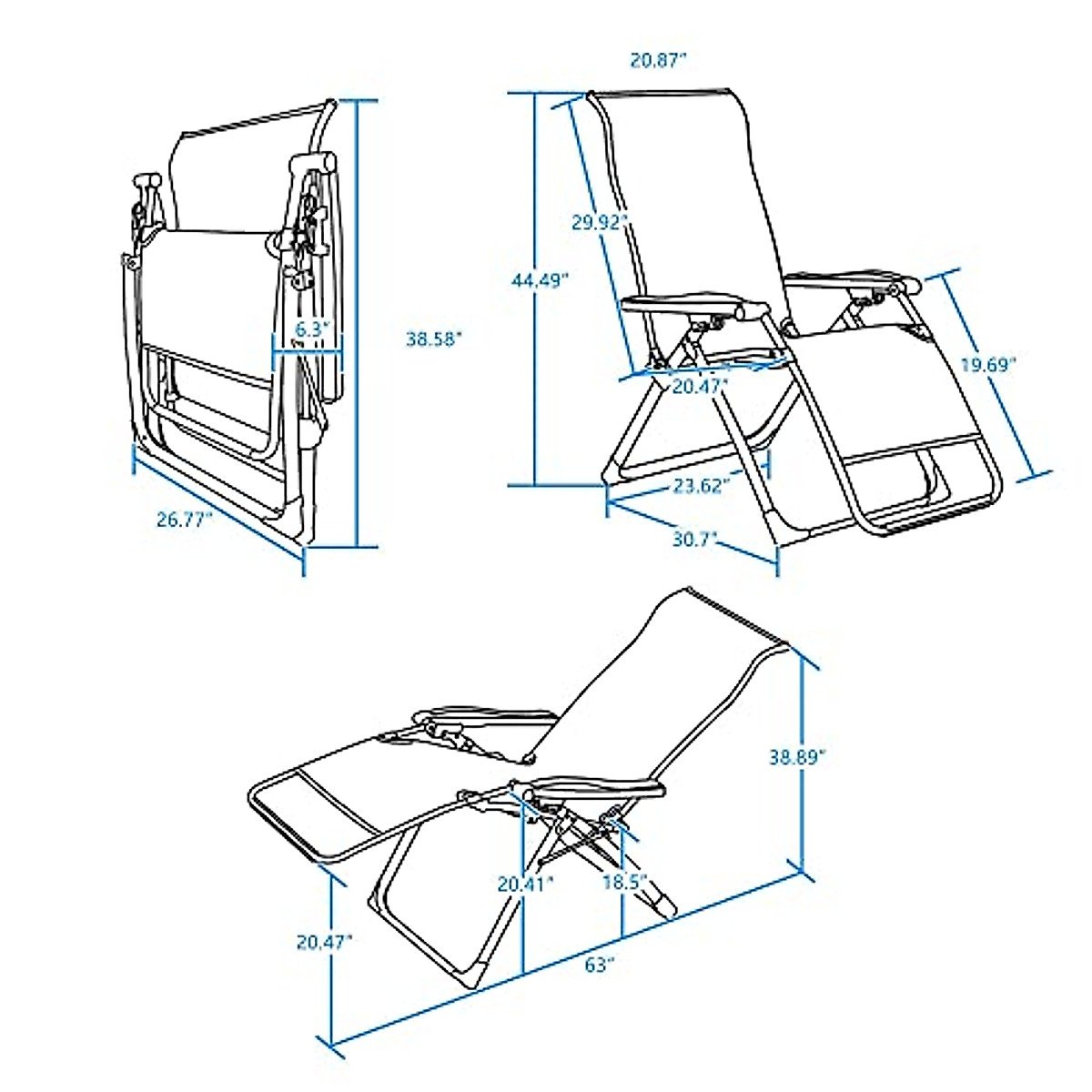 6.3"
38.58"
26.77"
20.87"
29.92"
44.49"
20.47"
19.69"
23.62"
30.7"
38.89"
20.41"
18.5"
20.47"
63"